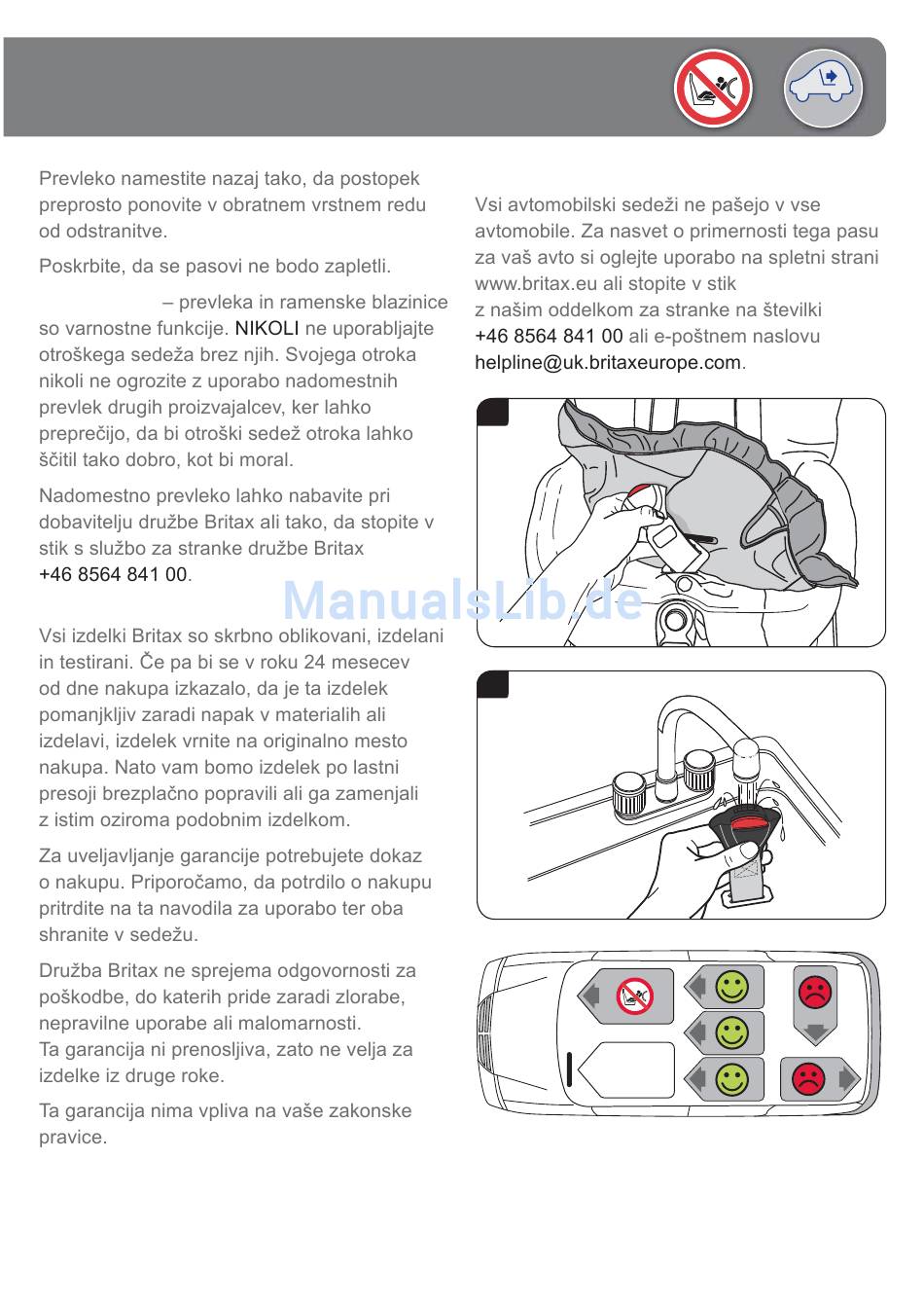 Prevleko namestite nazaj tako, da postopek preprosto ponovite v obratnem vrstnem redu od odstranitve.

Poskrbite, da se pasovi ne bodo zapletli.

– prevleka in ramenske blazinice so varnostne funkcije. NIKOLI ne uporabljajte otroškega sedeža brez njih. Svojega otroka nikoli ne ogrozite z uporabo nadomestnih prevlek drugih proizvajalcev, ker lahko preprečijo, da bi otroški sedež otroka lahko ščitil tako dobro, kot bi moral.

Nadomestno prevleko lahko nabavite pri dobavitelju družbe Britax ali tako, da stopite v stik s službo za stranke družbe Britax +46 8564 841 00.

Vsi izdelki Britax so skrbno oblikovani, izdelani in testirani. Če pa bi se v roku 24 mesecev od dne nakupa izkazalo, da je ta izdelek pomanjkljiv zaradi napak v materialih ali izdelavi, izdelek vrnite na originalno mesto nakupa. Nato vam bomo izdelek po lastni presoji brezplačno popravili ali ga zamenjali z istim oziroma podobnim izdelkom.

Za uveljavljanje garancije potrebujete dokaz o nakupu. Priporočamo, da potrdilo o nakupu pritrdite na ta navodila za uporabo ter oba shranite v sedežu.

Družba Britax ne sprejema odgovornosti za poškodbe, do katerih pride zaradi zlorabe, nepravilne uporabe ali malomarnosti.
Ta garancija ni prenosljiva, zato ne velja za izdelke iz druge roke.

Ta garancija nima vpliva na vaše zakonske pravice.

Vsi avtomobilski sedeži ne pašejo v vse avtomobile. Za nasvet o primernosti tega pasu za vaš avto si oglejte uporabo na spletni strani www.britax.eu ali stopite v stik z našim oddelkom za stranke na številki +46 8564 841 00 ali e-poštnem naslovu helpline@uk.britaxeurope.com.

ManualsLib.de