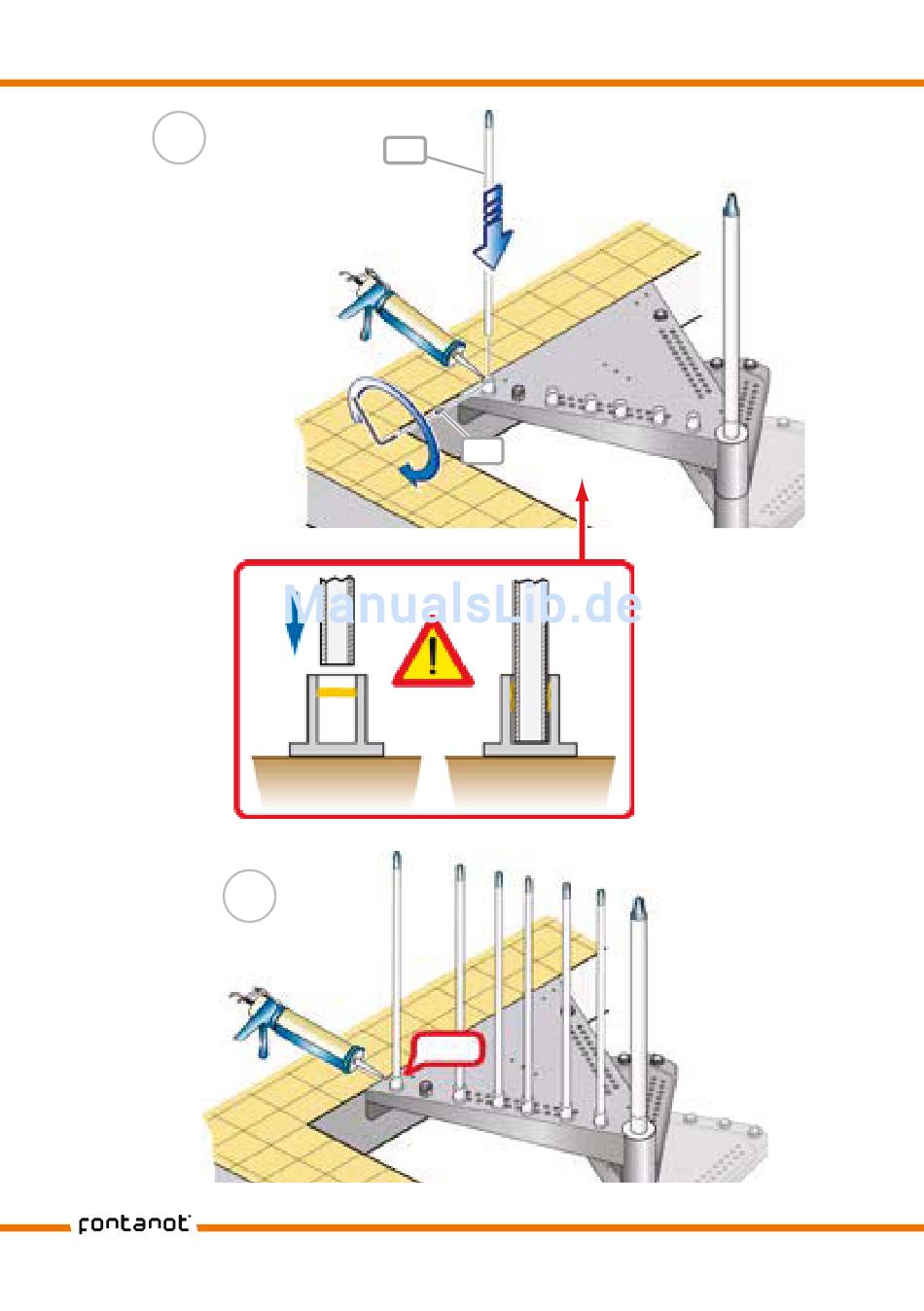 ManualsLib.de

fontanot