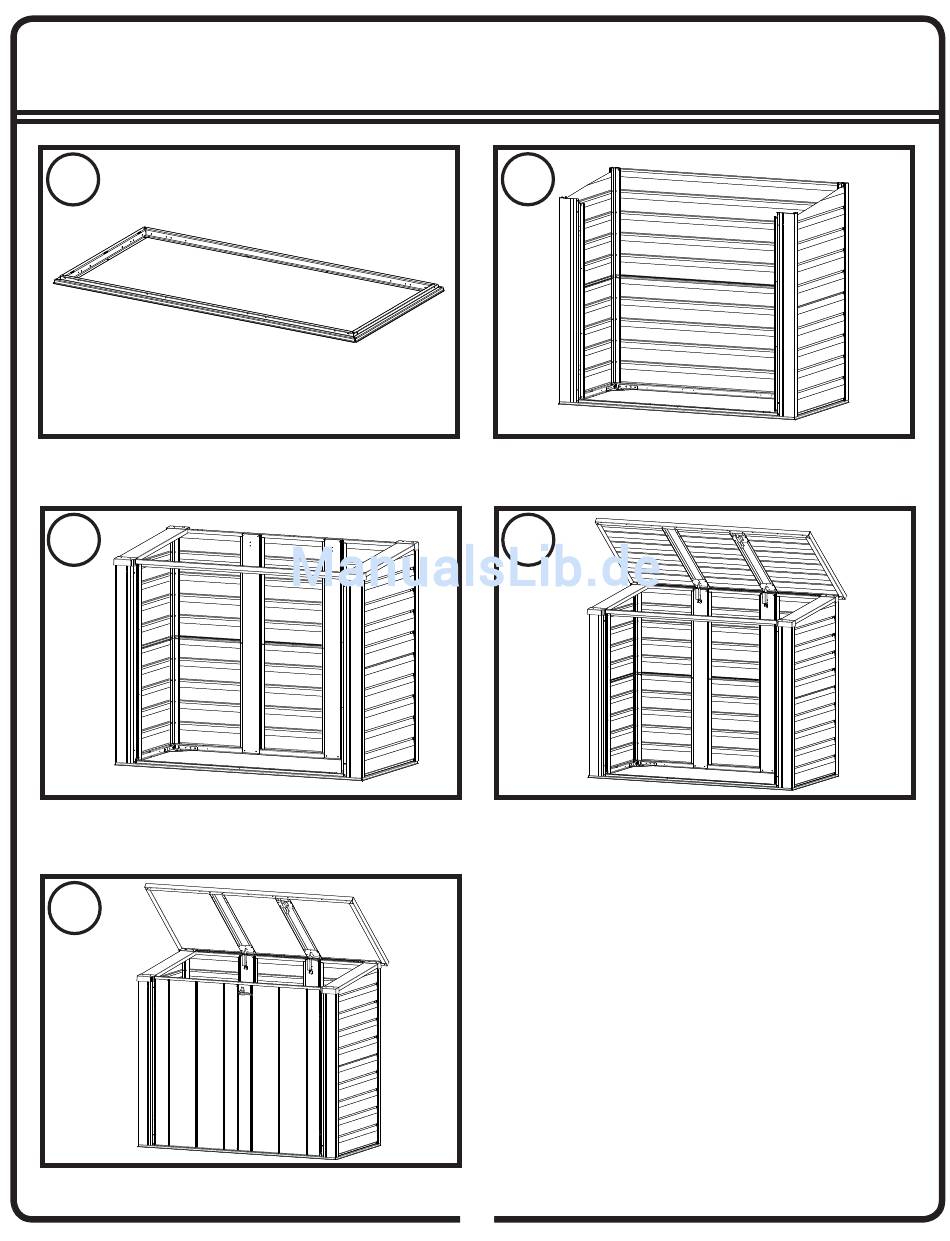 ManualsLib.de