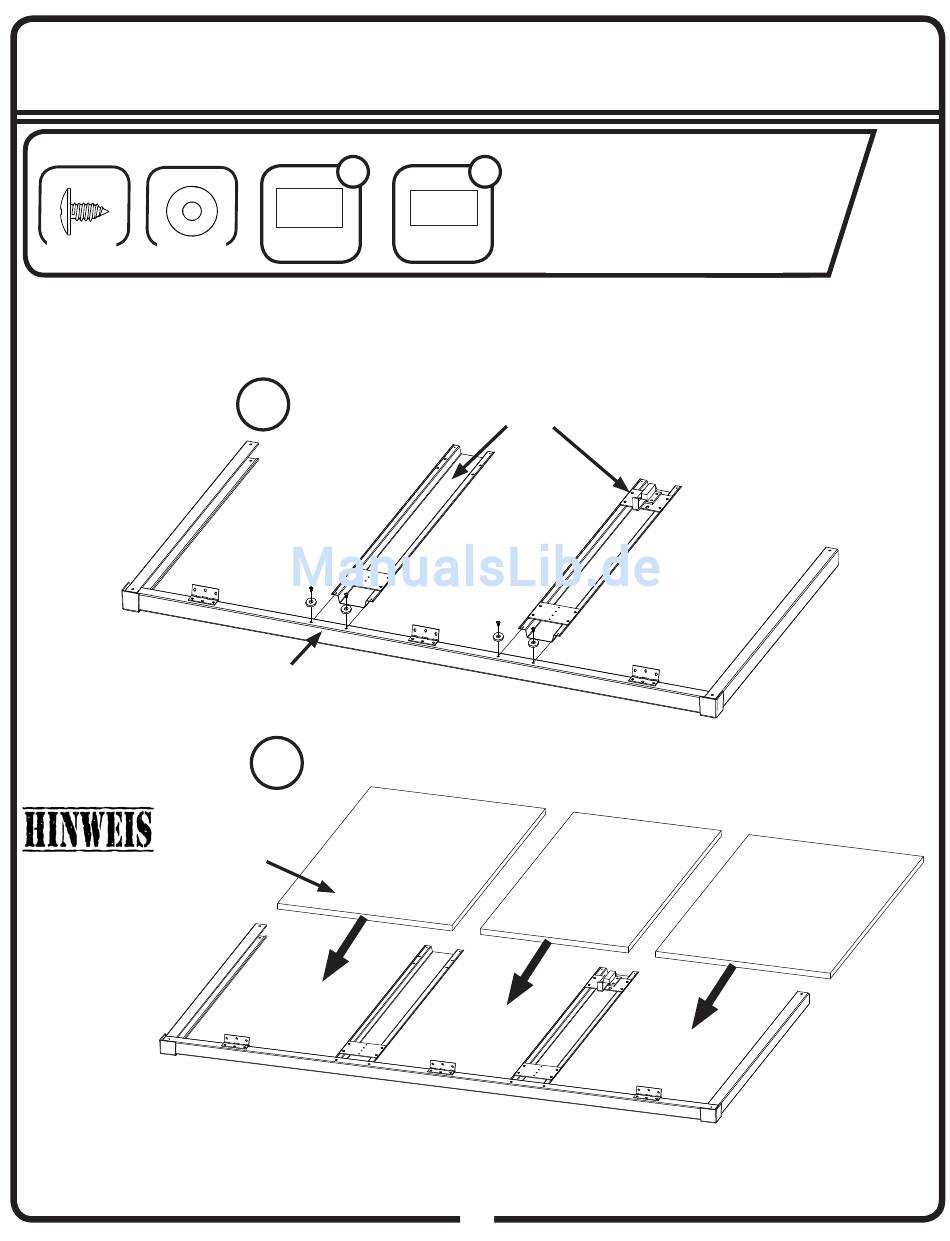 ManualsLib.de

HINWEIS