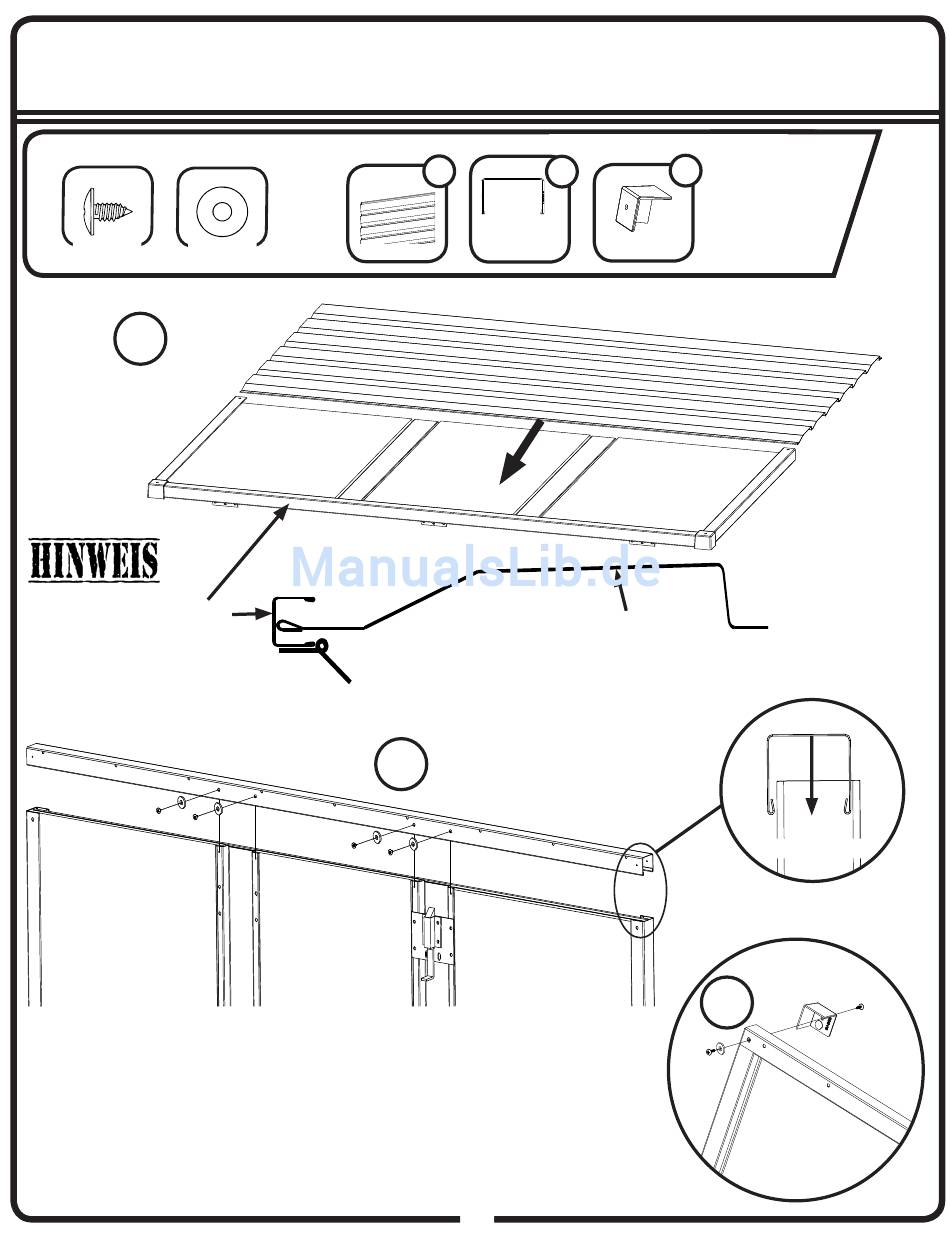 HINWEIS

ManualsLib.de