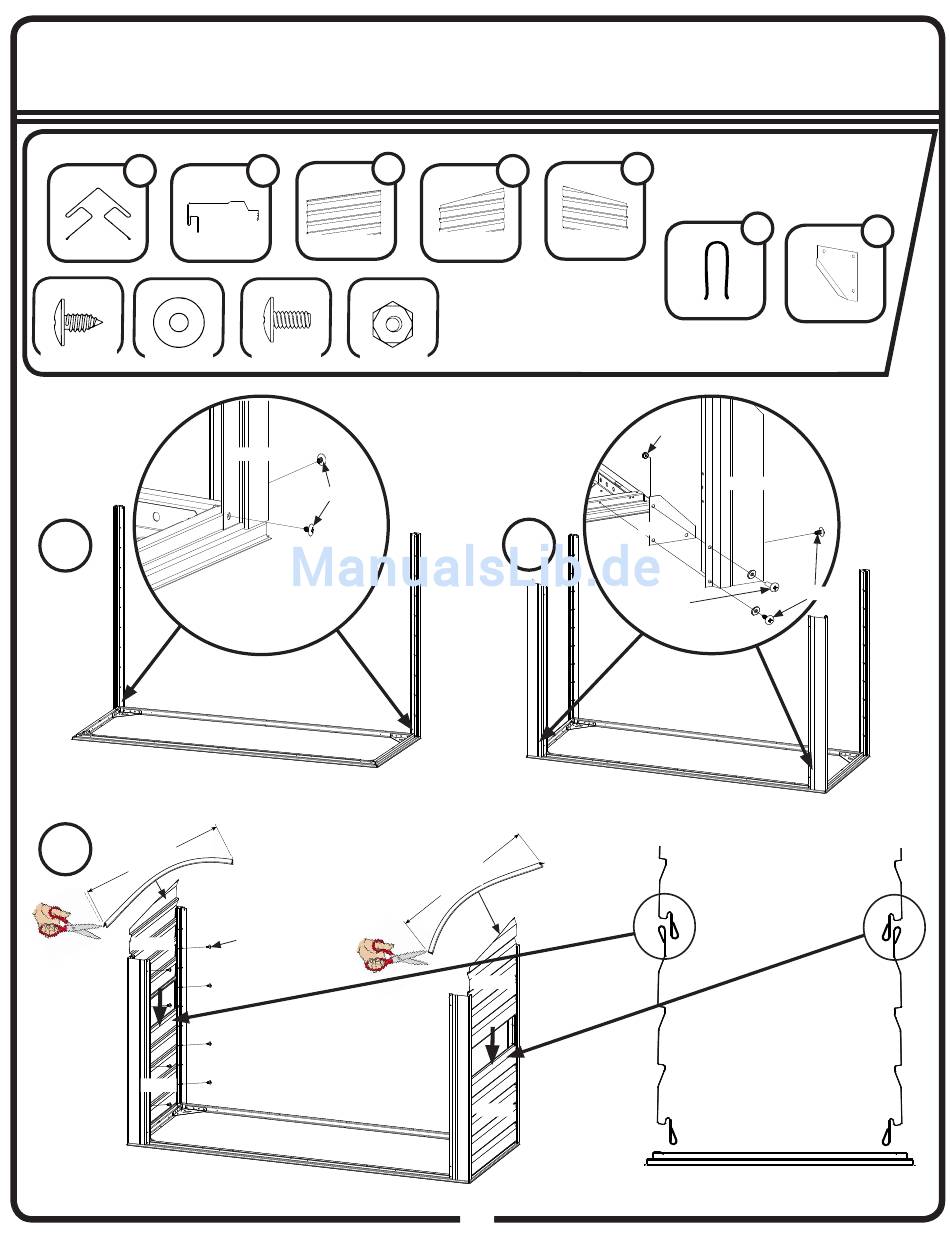 ManualsLib.de