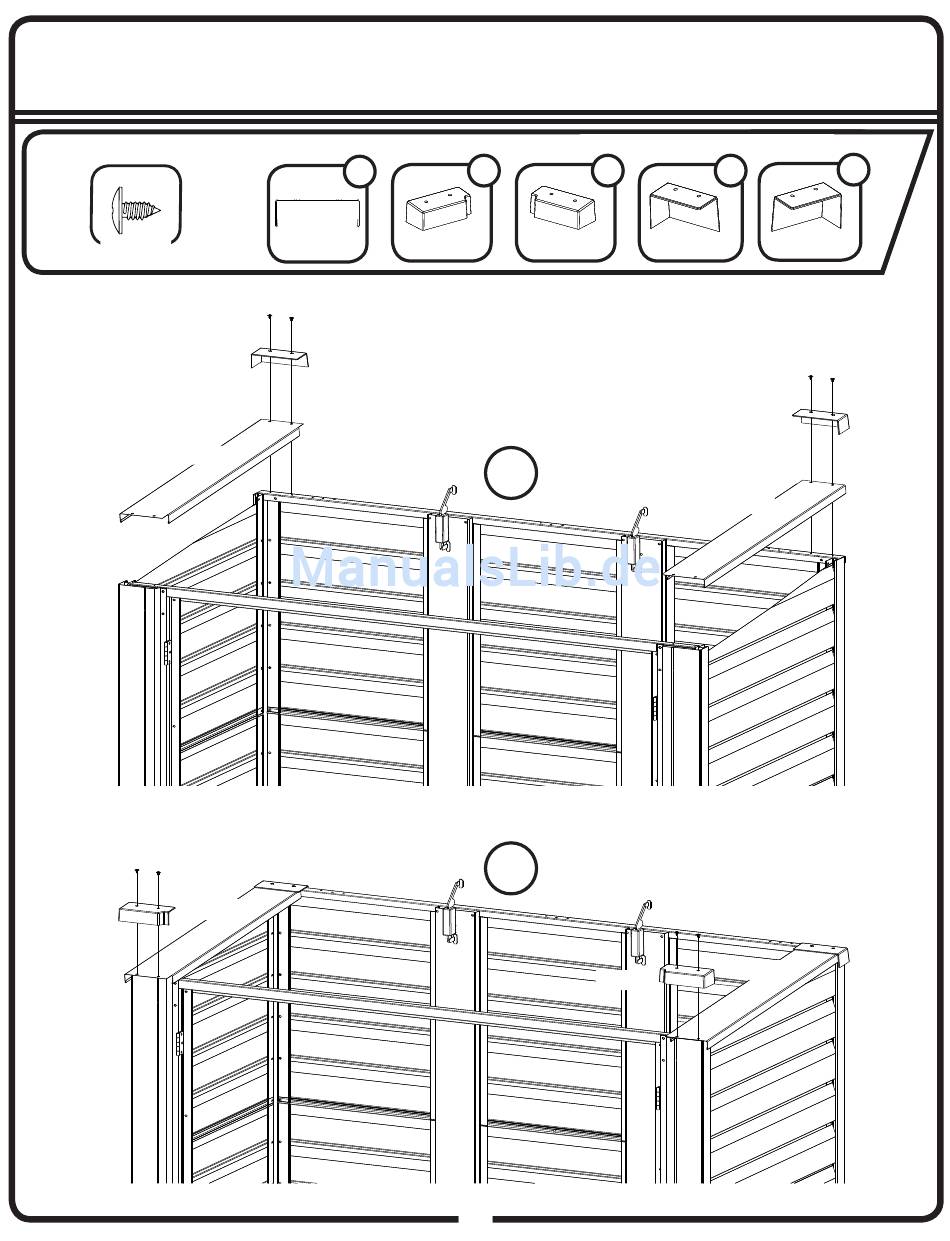 ManualsLib.de