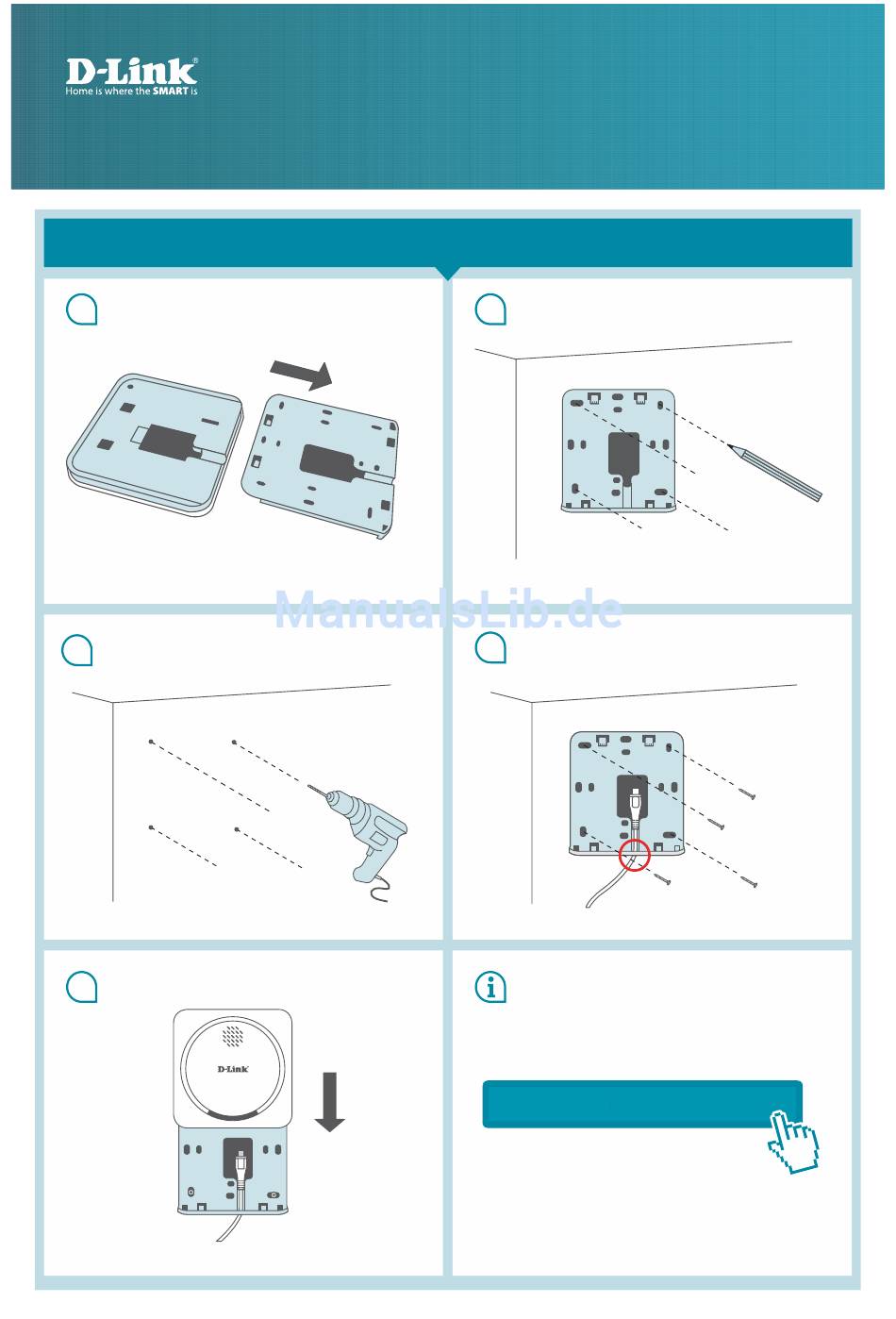 D-Link®
Home is where the SMART is

ManualsLib.de

D-Link