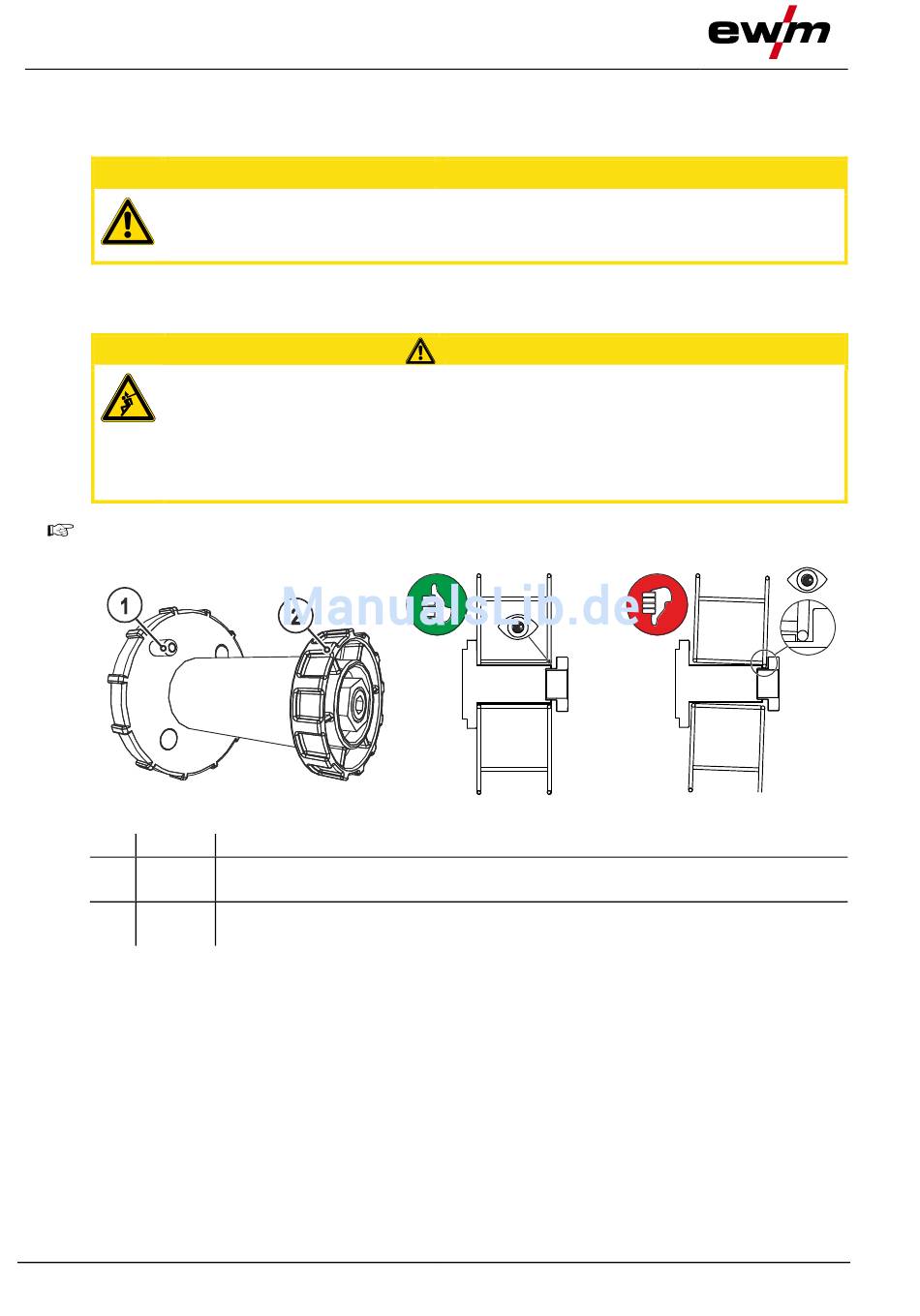 ewm

ManualsLib.de

1

2