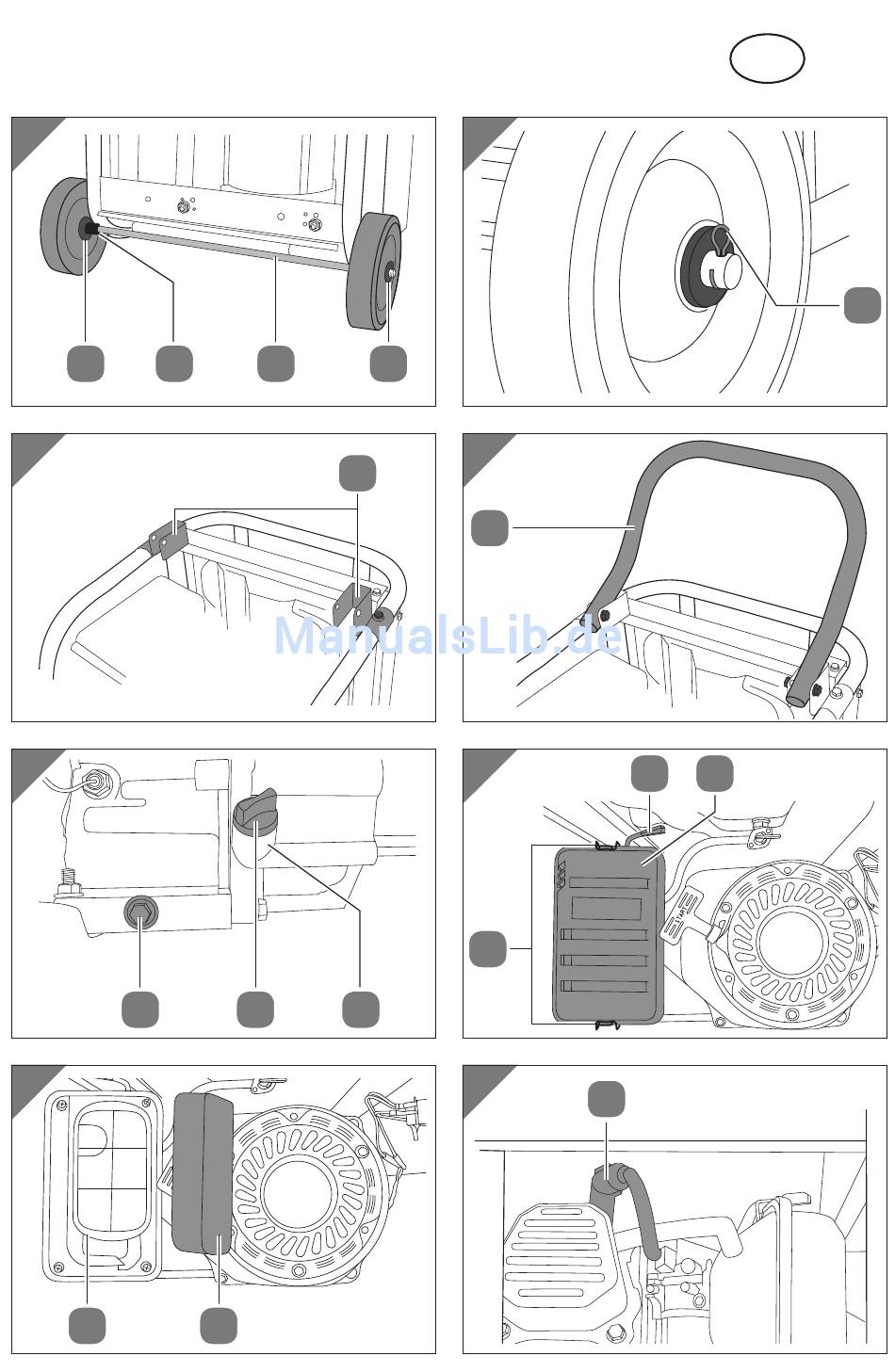 ManualsLib.de