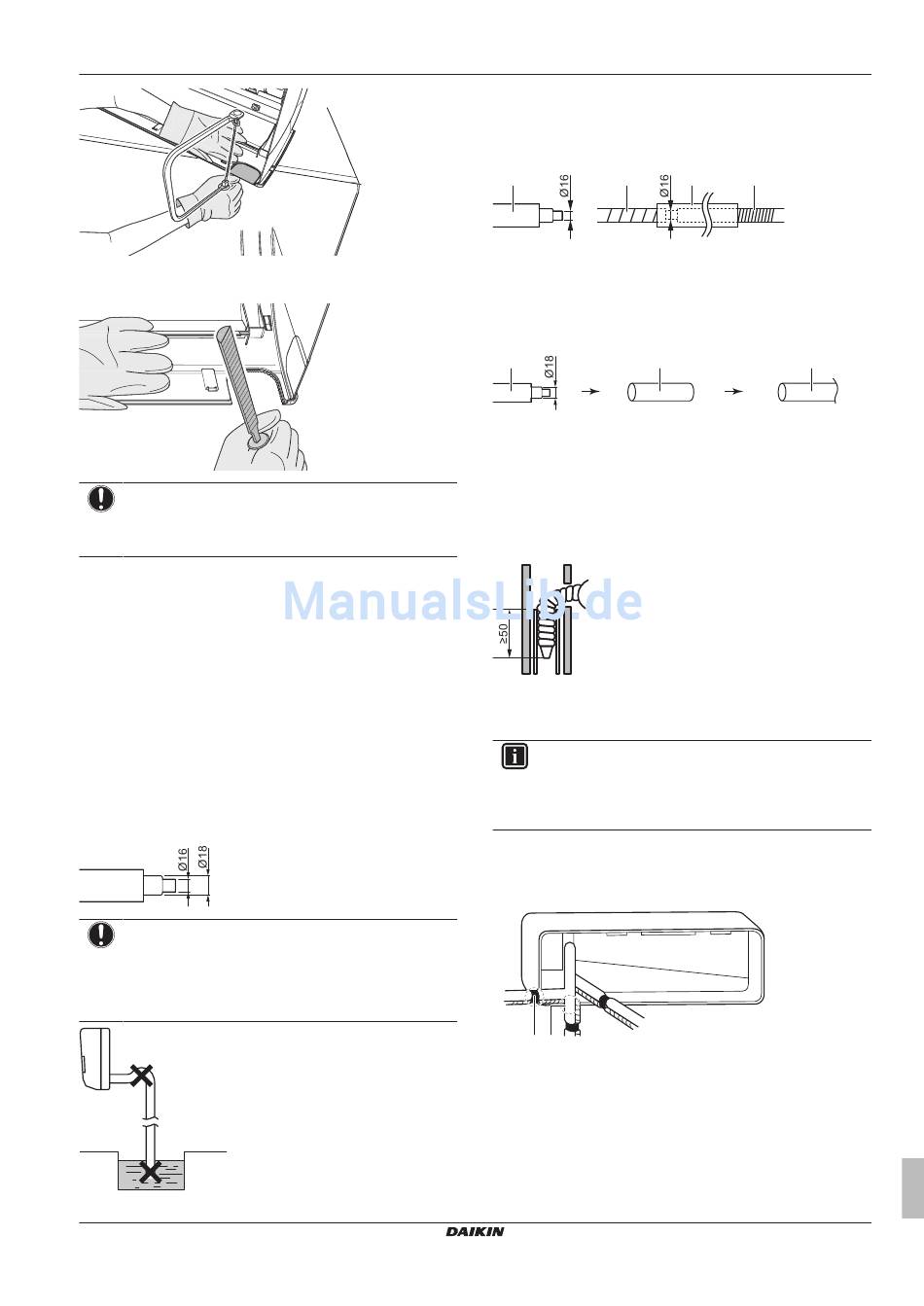 Ø16

Ø16

Ø18

ManualsLib.de

≥50

Ø16 Ø18

DAIKIN