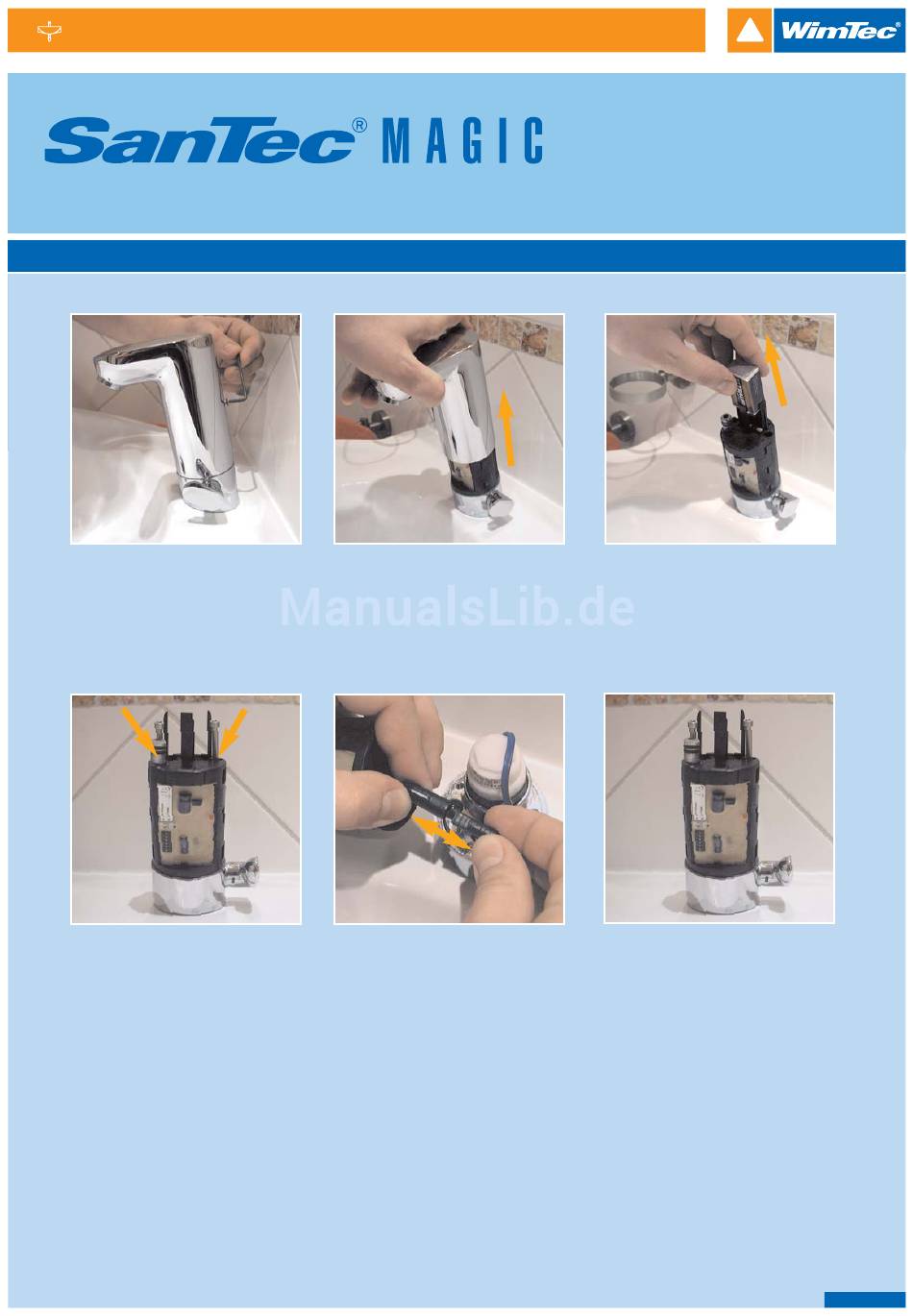 WimTec®

SanTec® MAGIC

ManualsLib.de