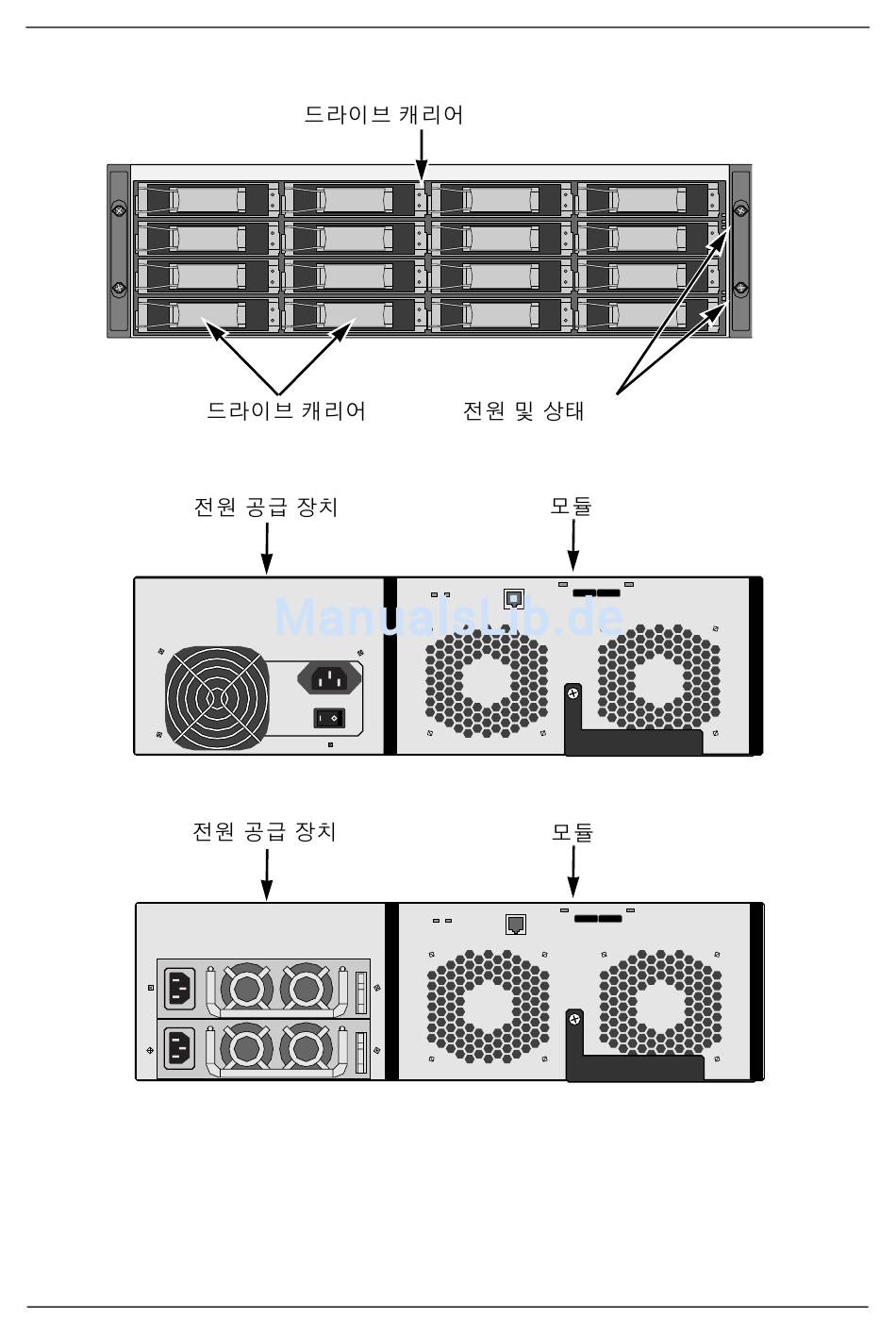 드라이브 캐리어

드라이브 캐리어

전원 및 상태

전원 공급 장치

모듈

ManualsLib.de

전원 공급 장치

모듈