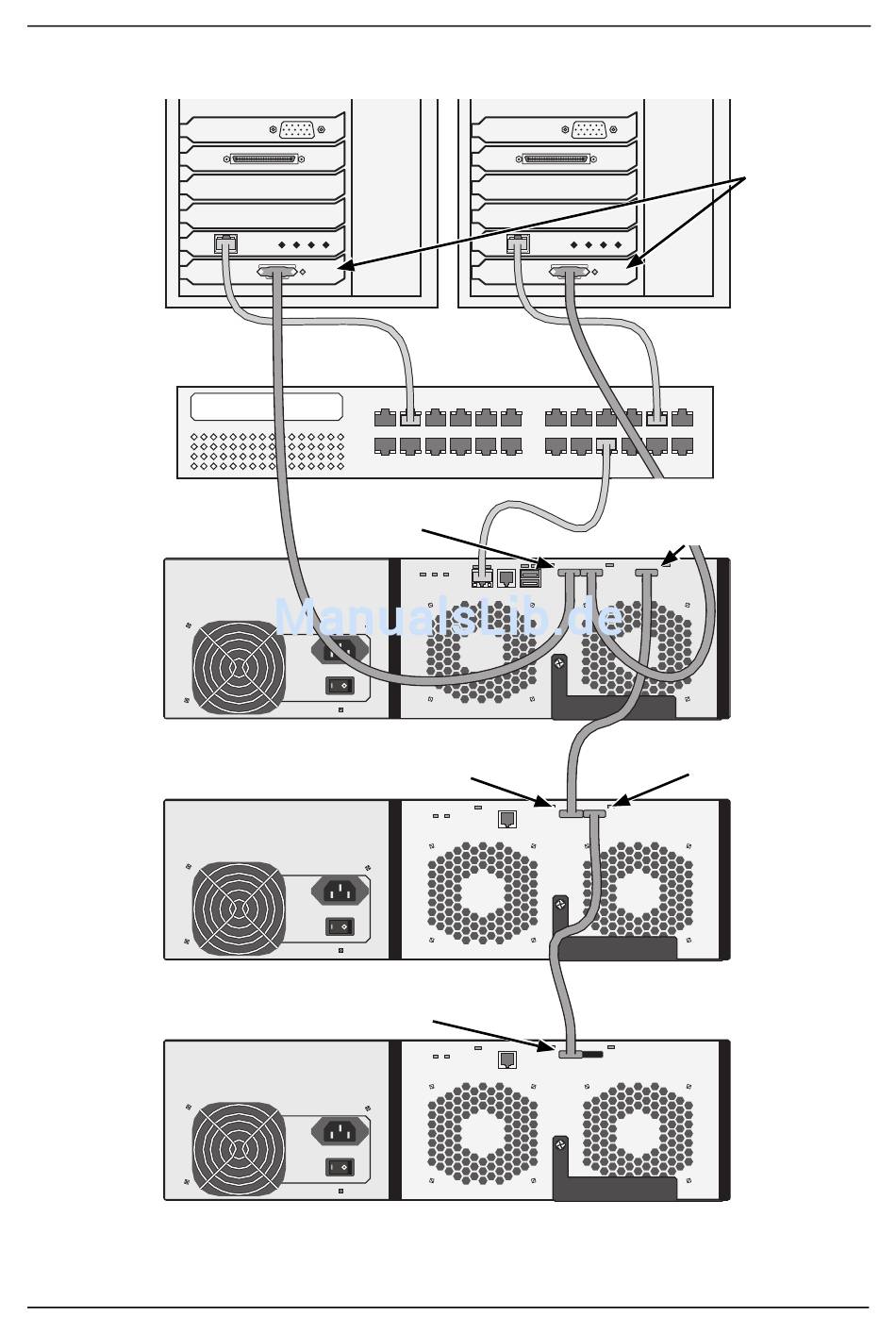 ManualsLib.de