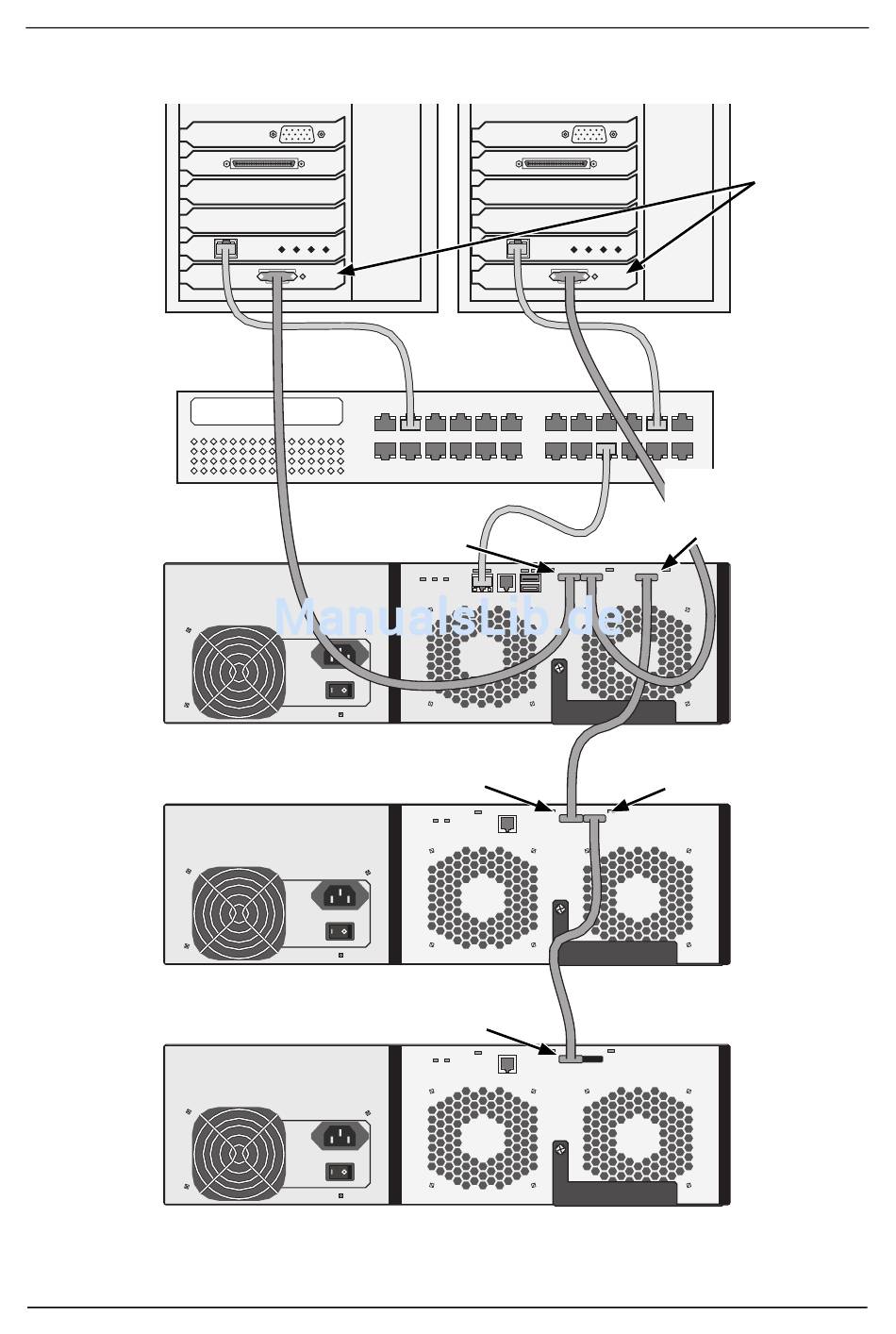 ManualsLib.de