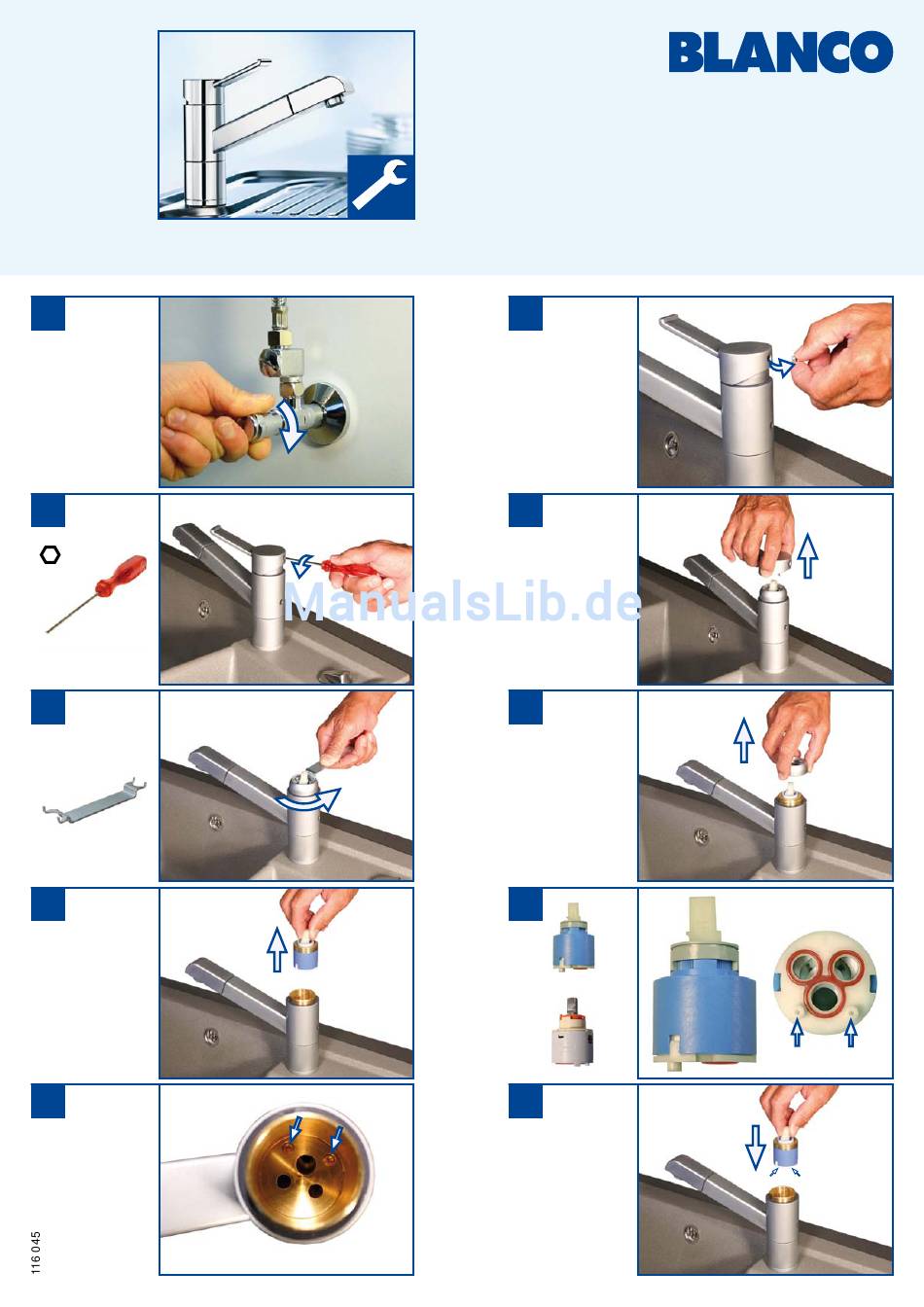 BLANCO

ManualsLib.de

116 045