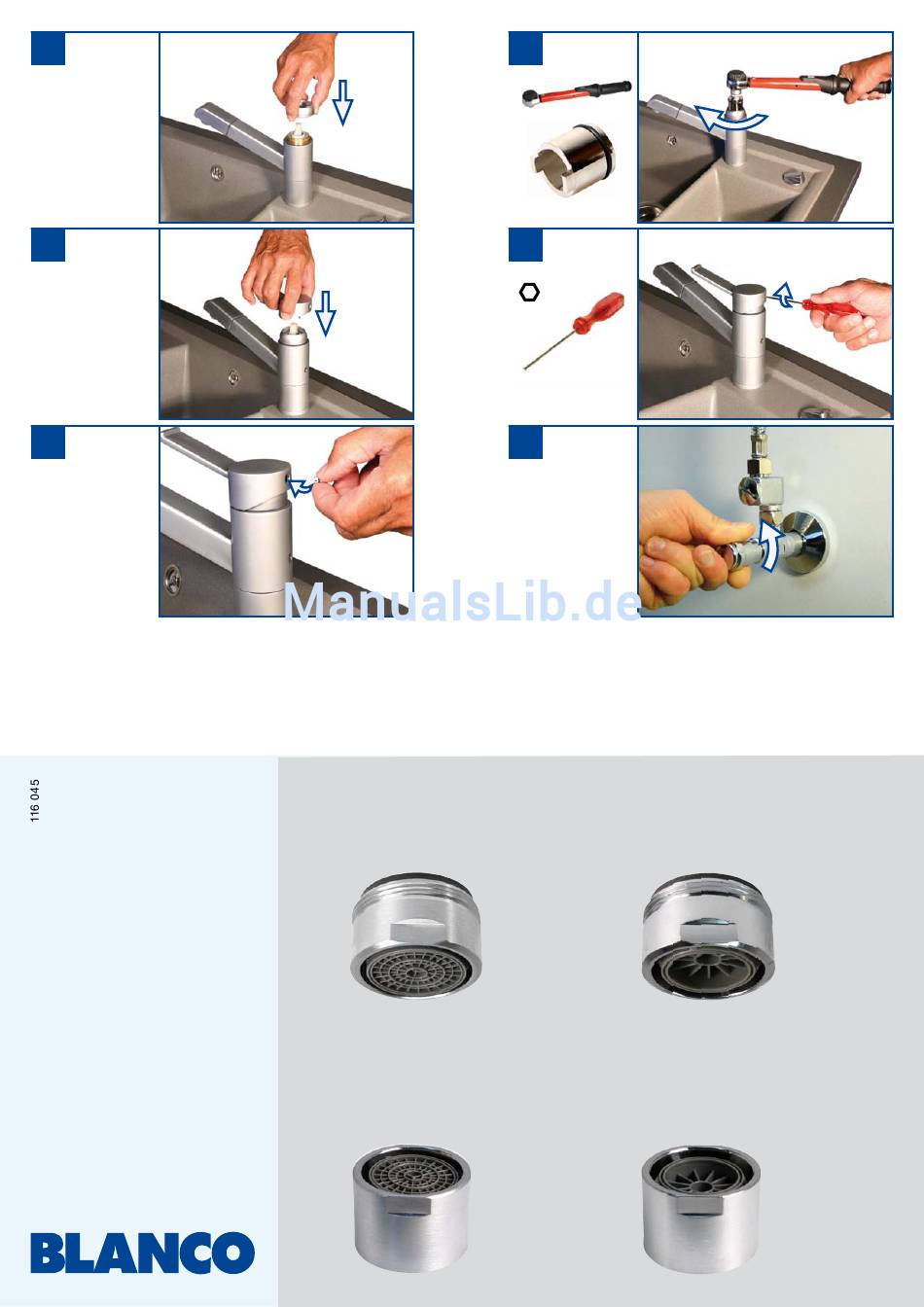 ManualsLib.de

116 045

BLANCO