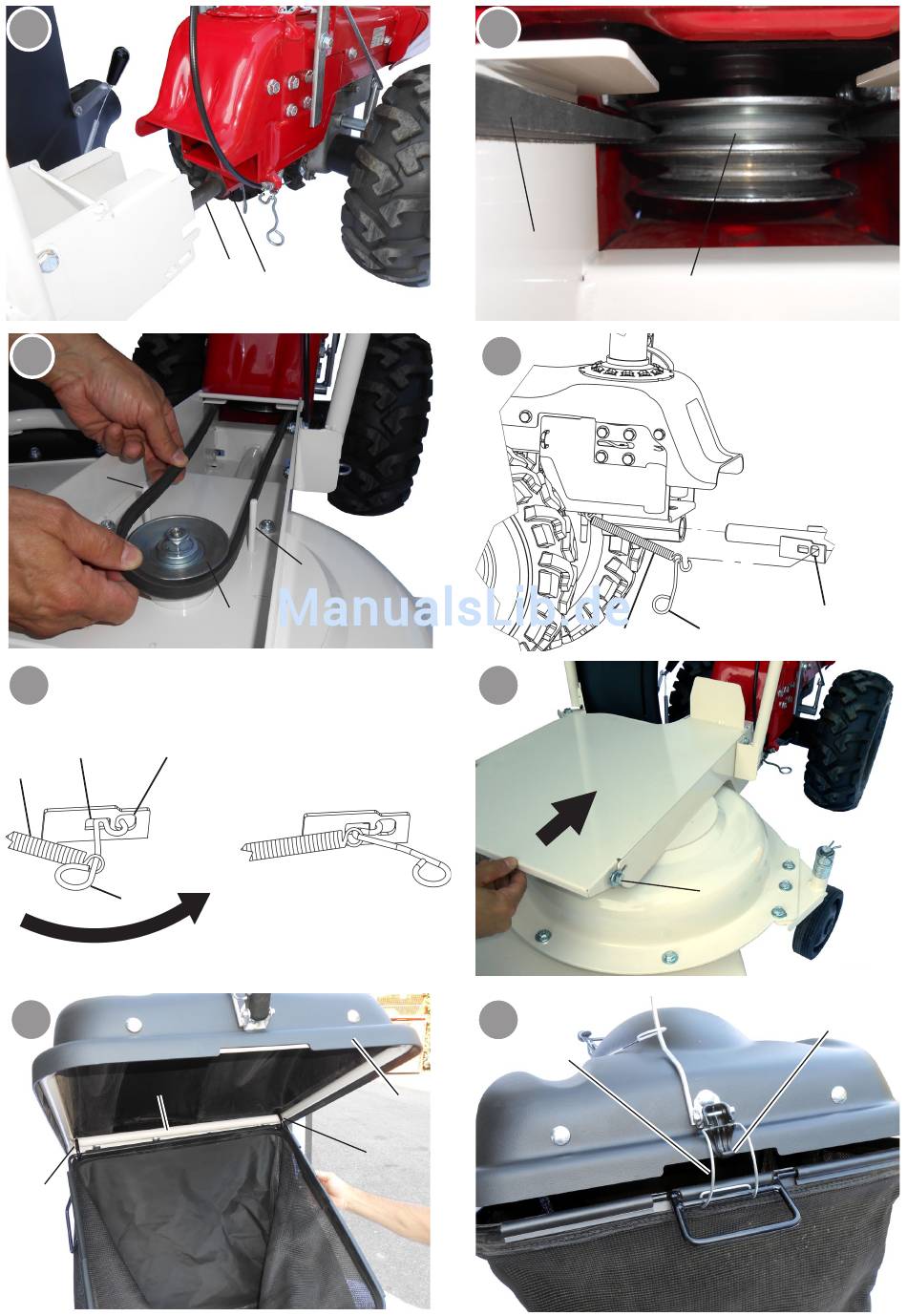 ManualsLib.de