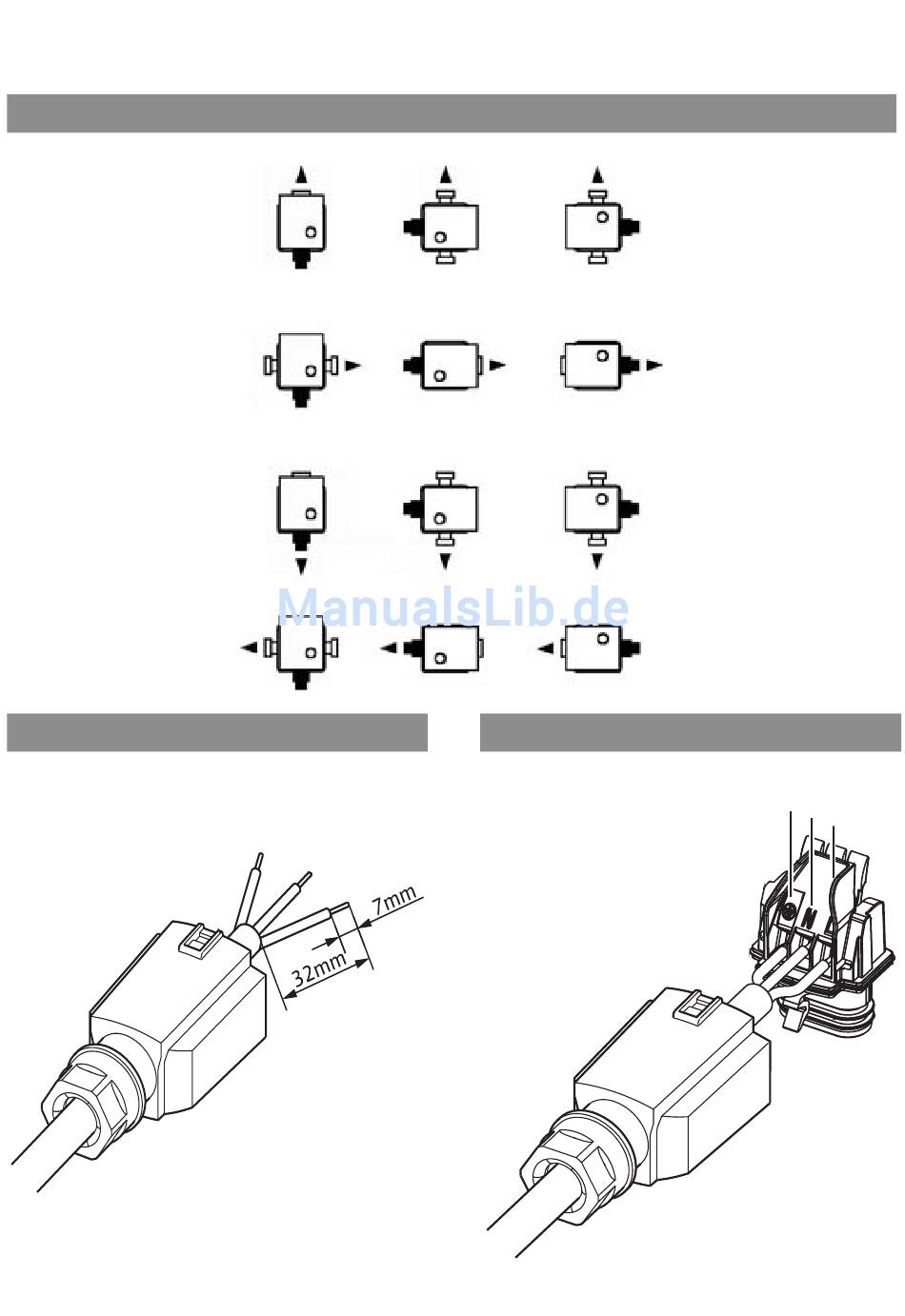 ManualsLib.de

7mm

32mm

N