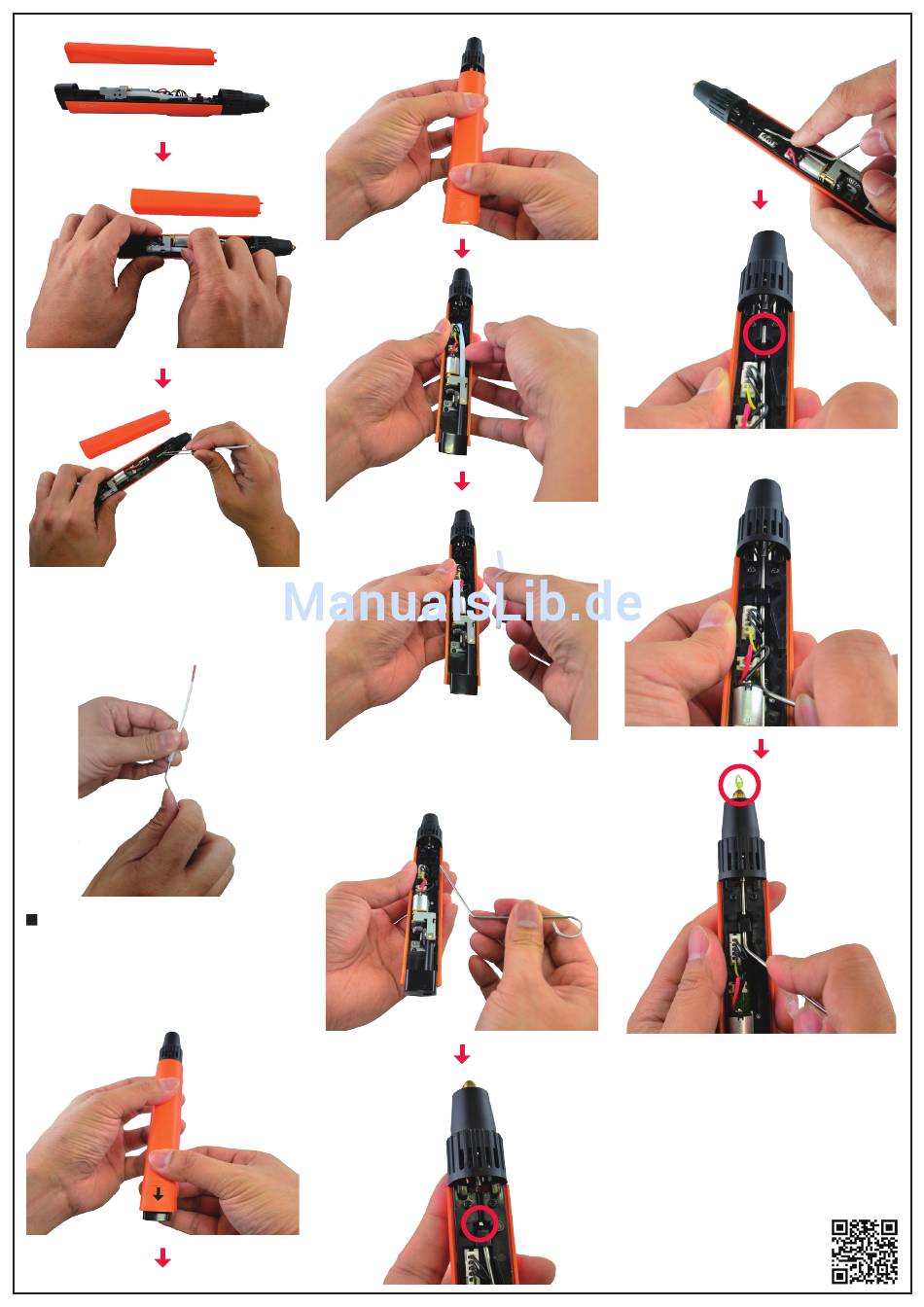 ManualsLib.de