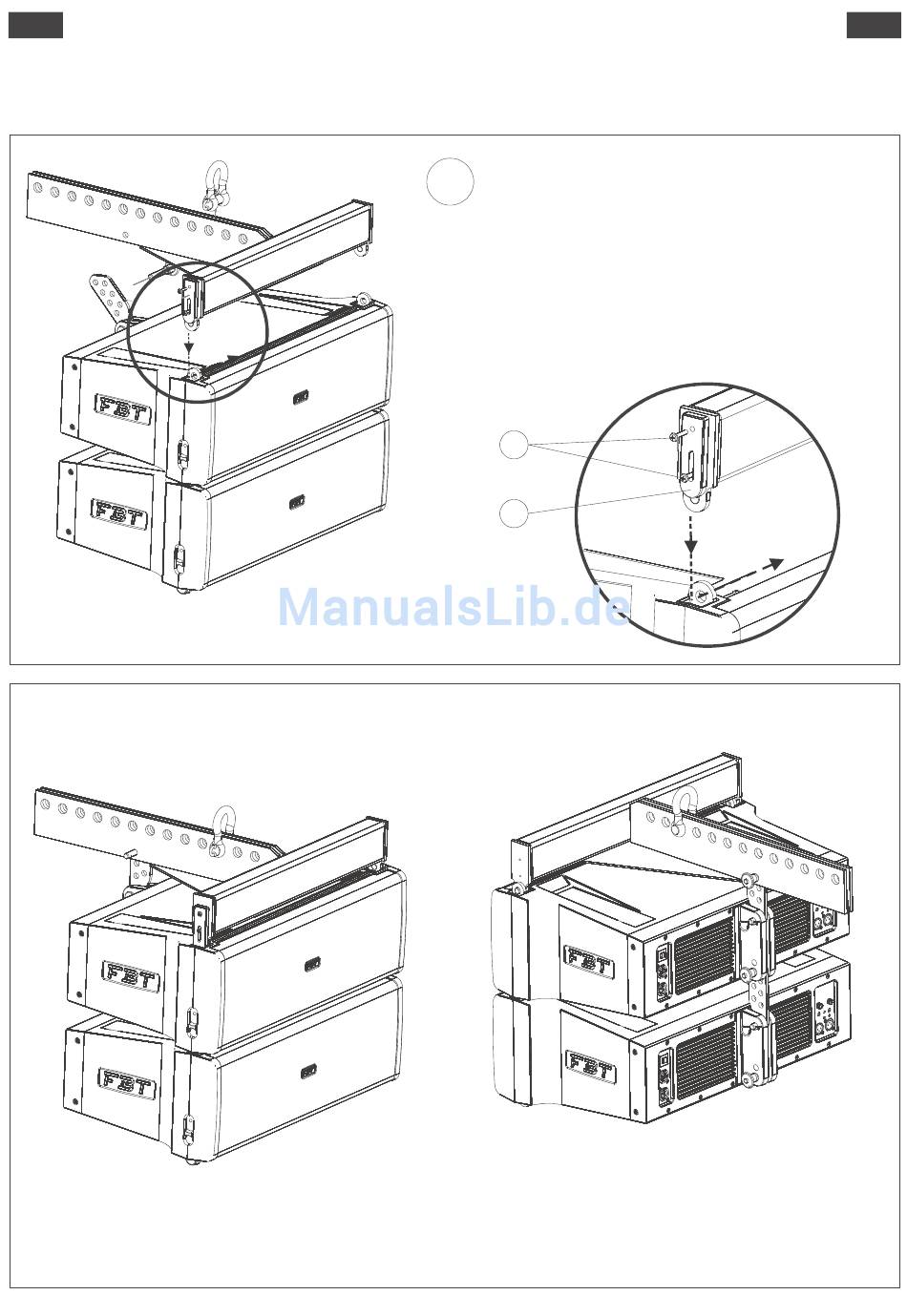 FBT

FBT

ManualsLib.de

FBT

FBT

FBT

FBT