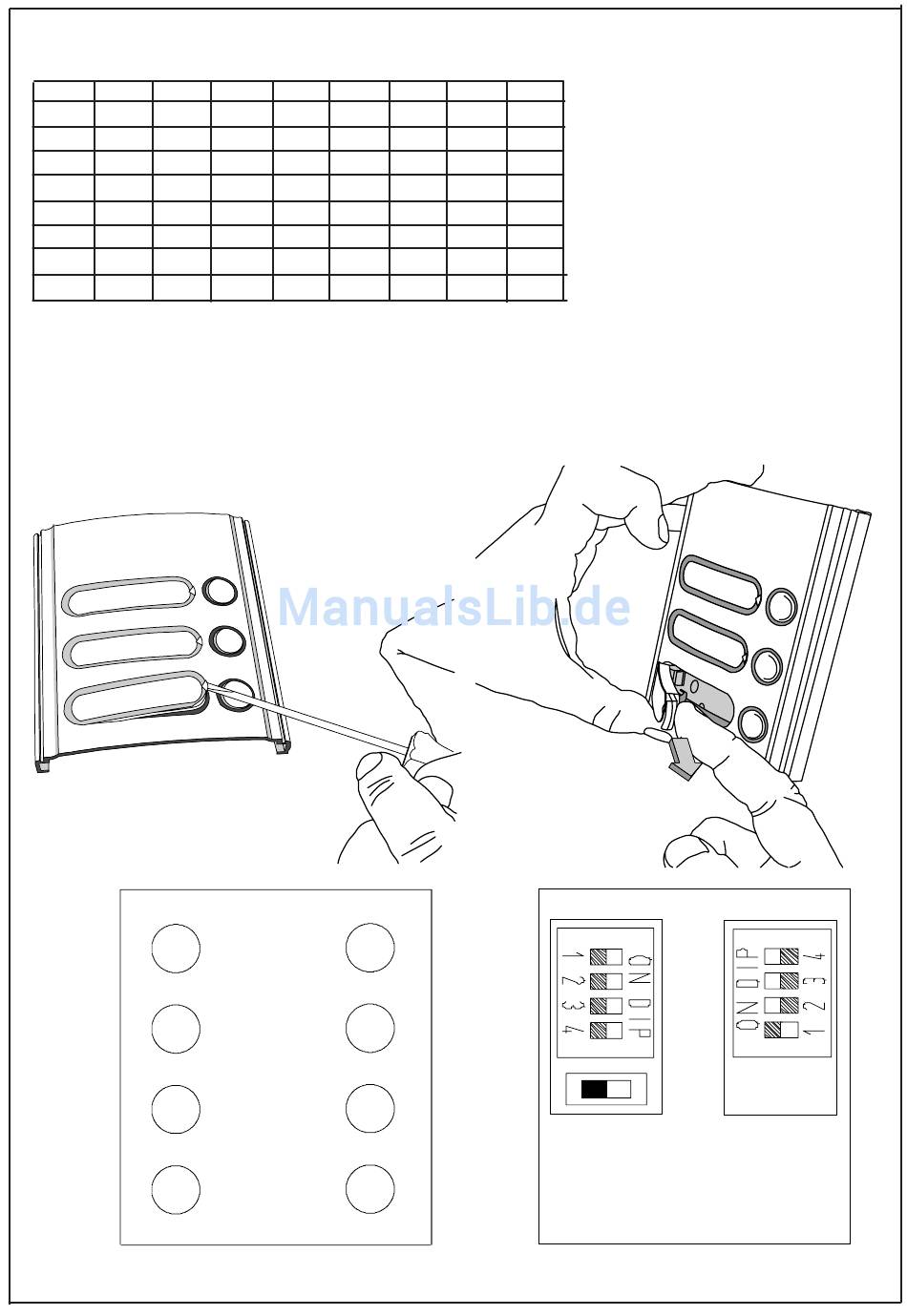 ManualsLib.de

1 2 3 4
ON DIP

ON DIP
1 2 3 4