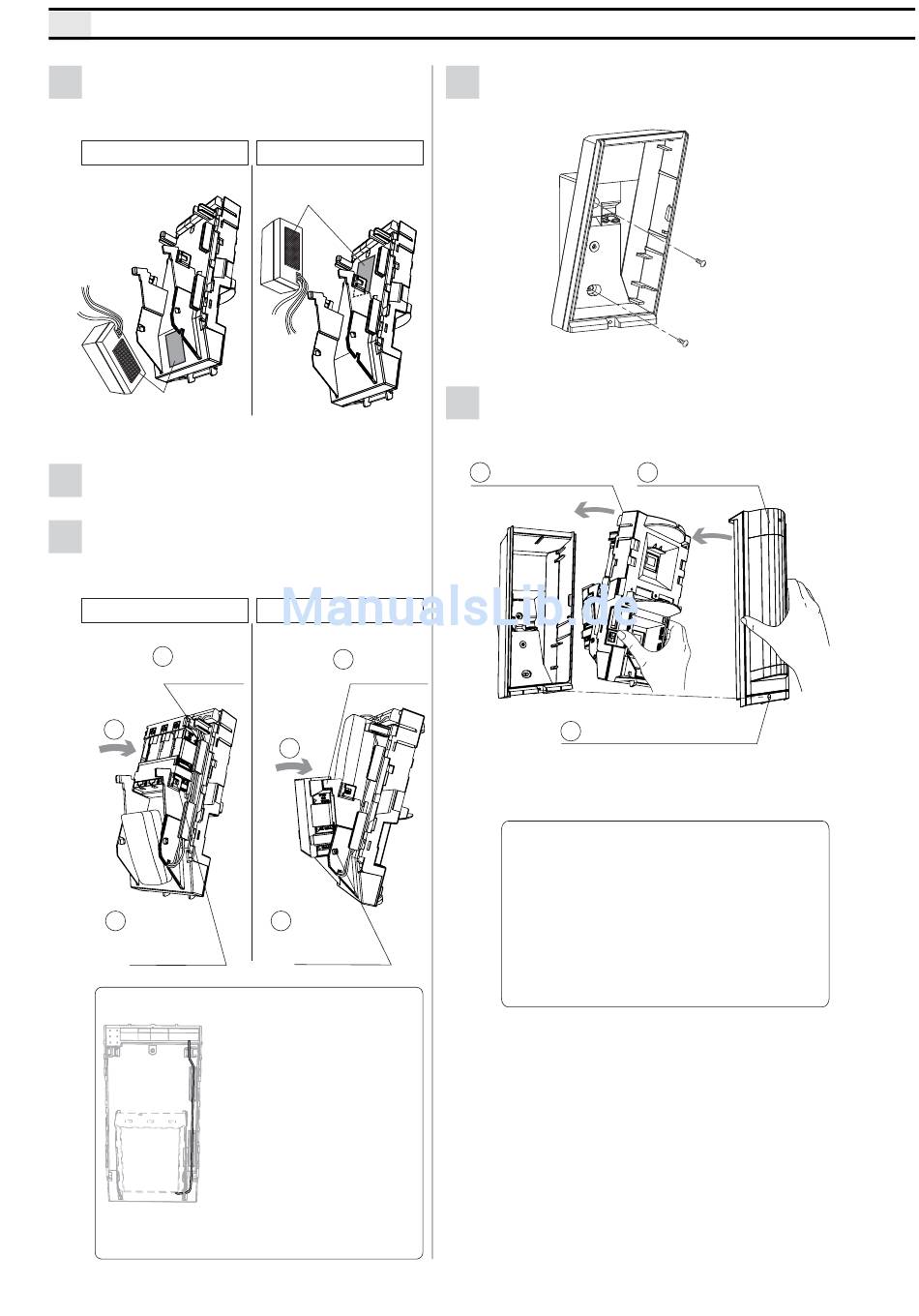 ManualsLib.de