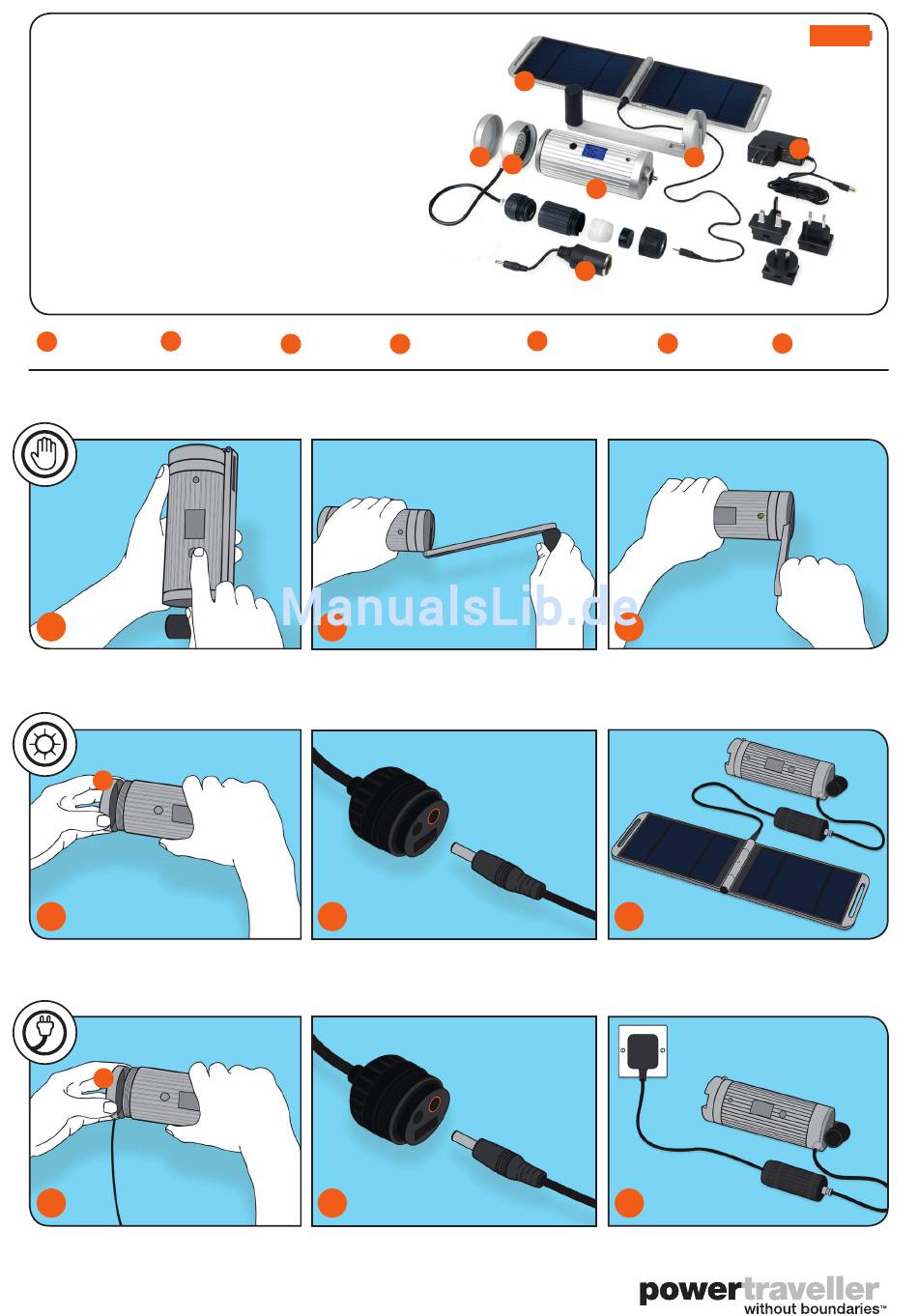 ManualsLib.de

powertraveller
without boundaries™