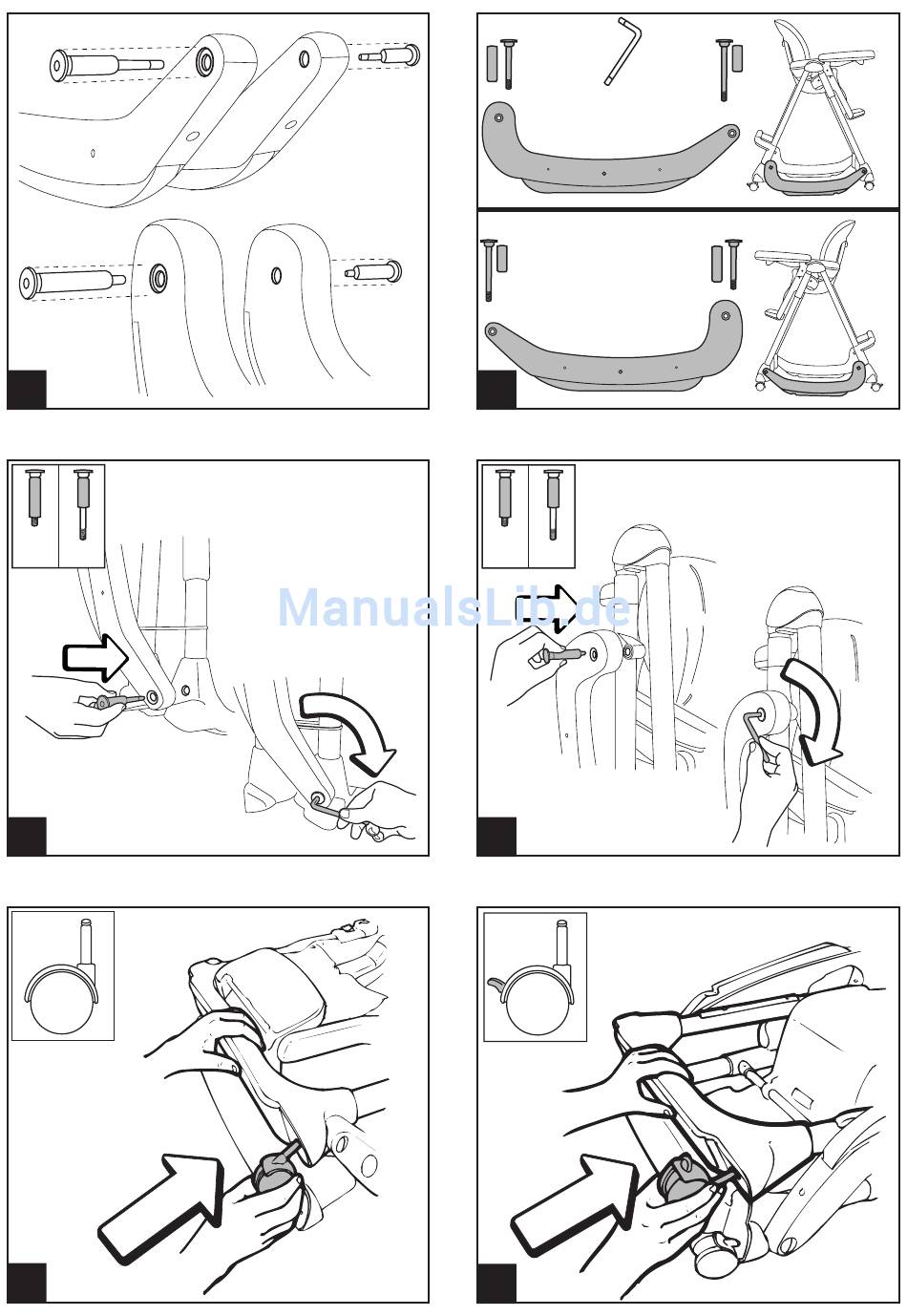 ManualsLib.de