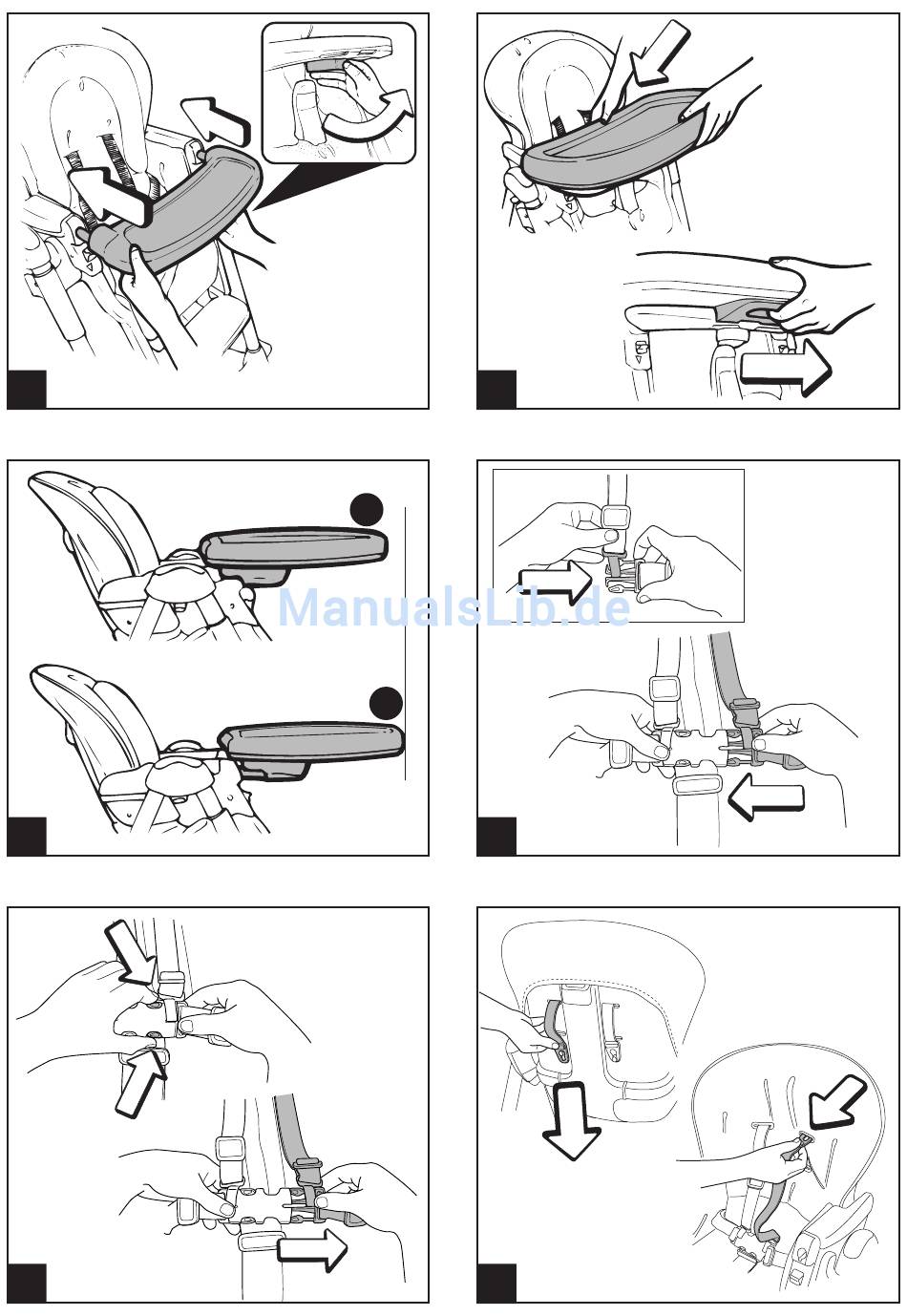 ManualsLib.de