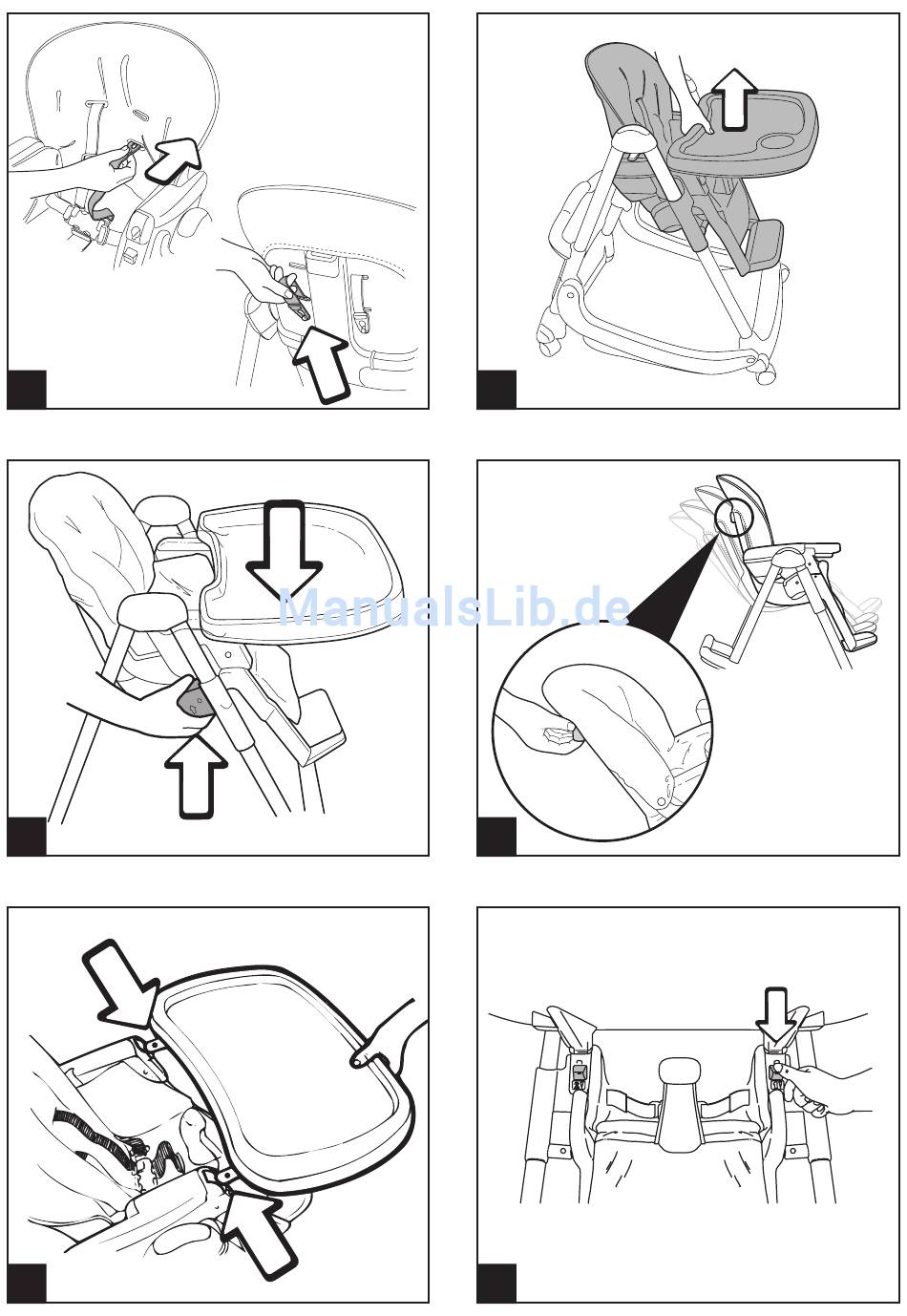 ManualsLib.de