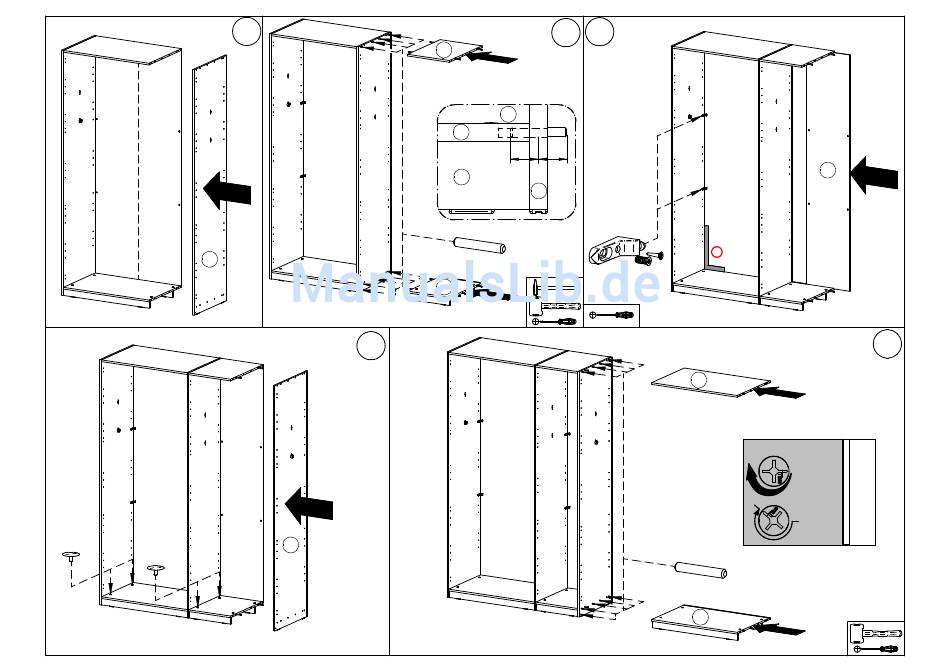 ManualsLib.de