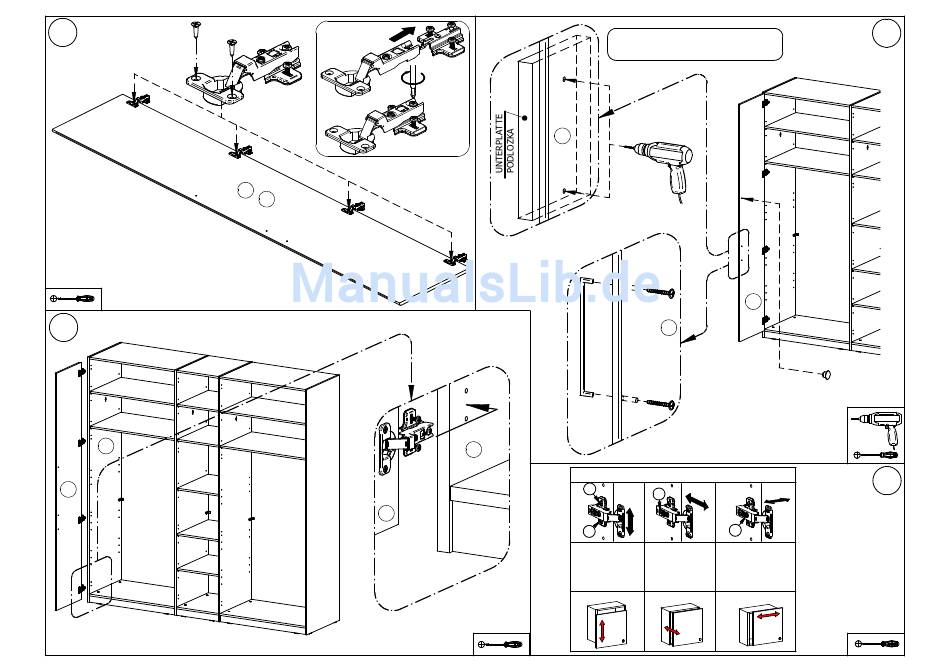 UNTERPLATTE
PODLOZKA

ManualsLib.de