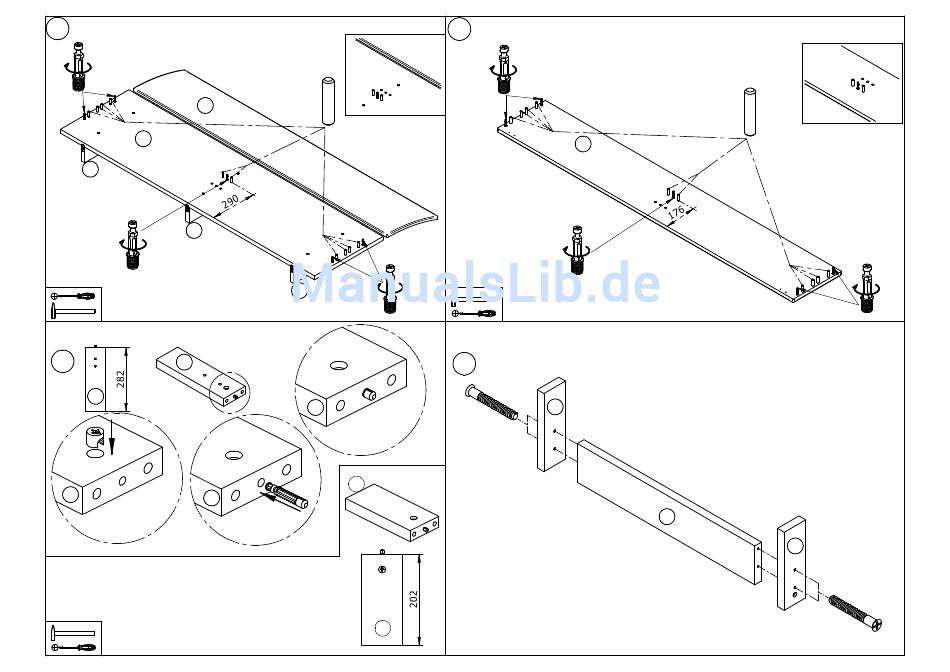 290

176

ManualsLib.de

282

202