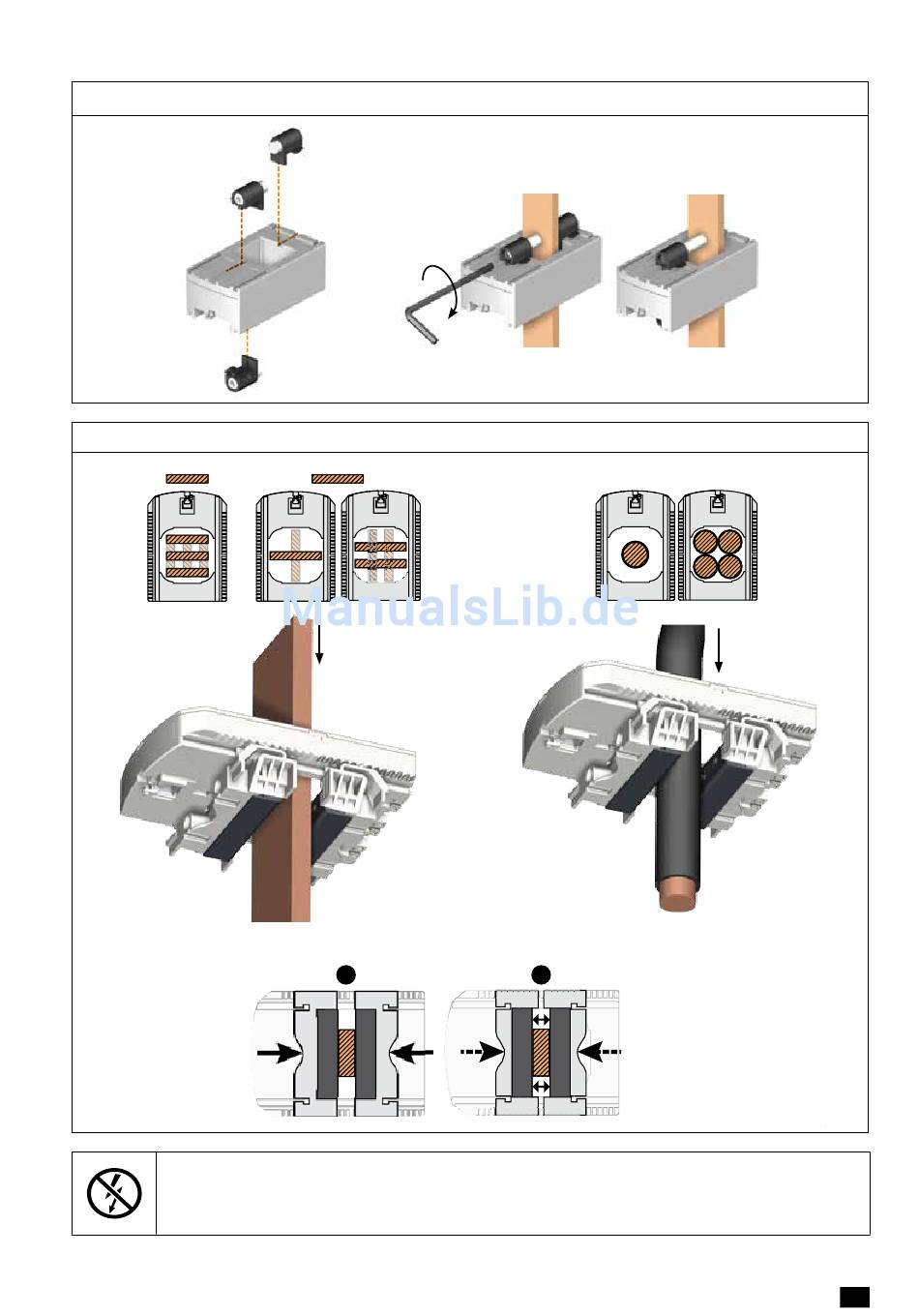 ManualsLib.de