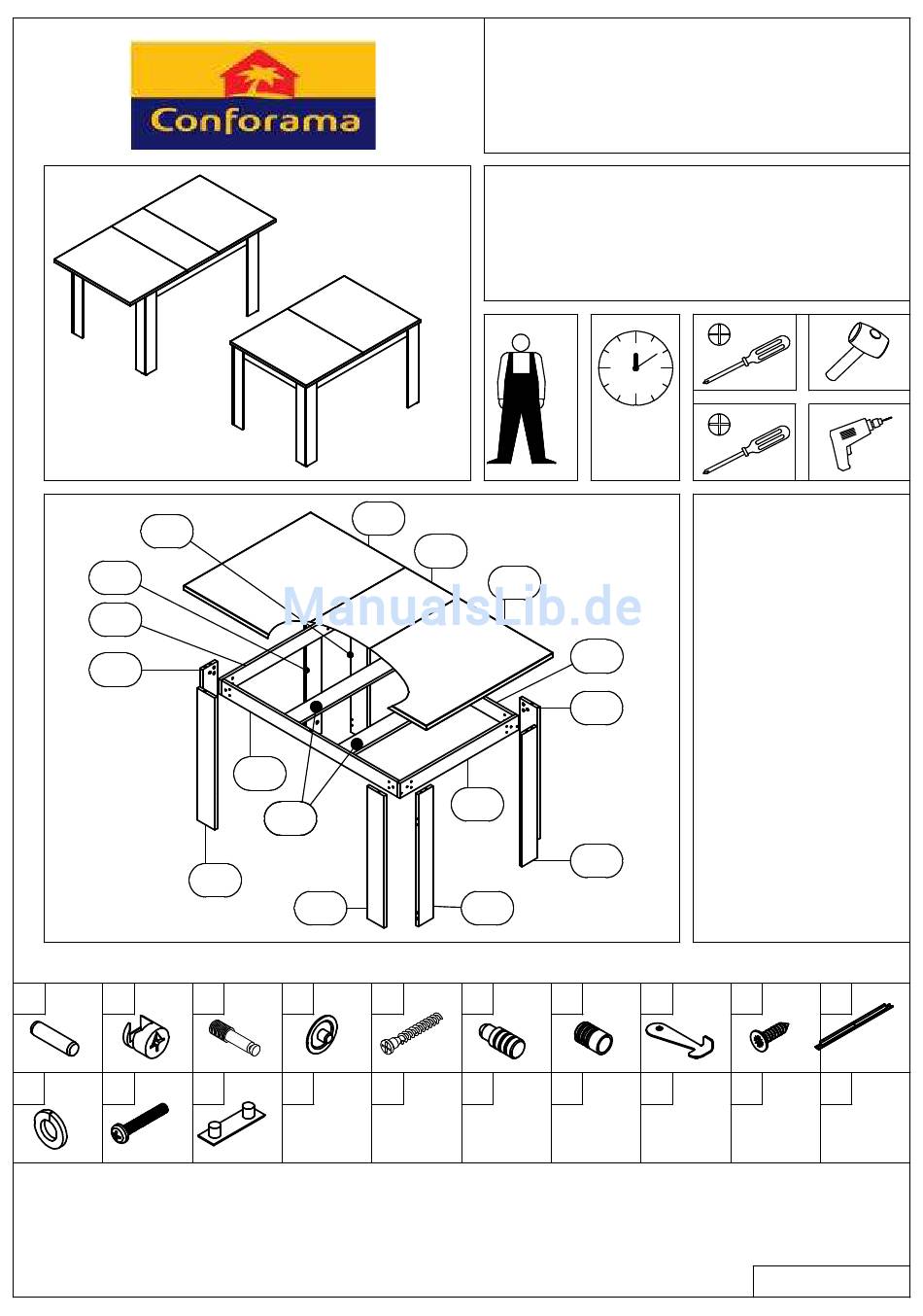 Conforama

ManualsLib.de