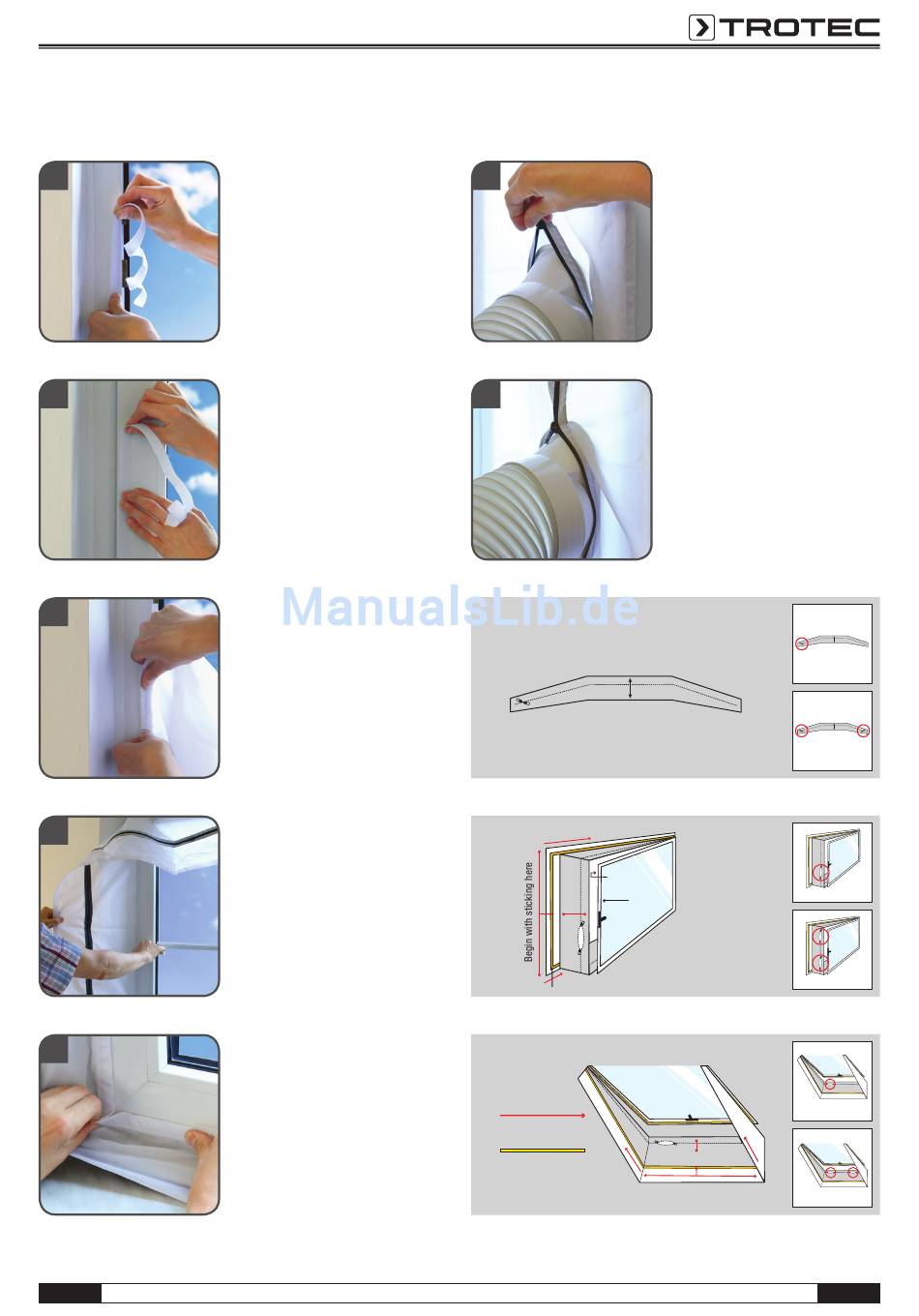 TROTEC

ManualsLib.de

Begin with sticking here