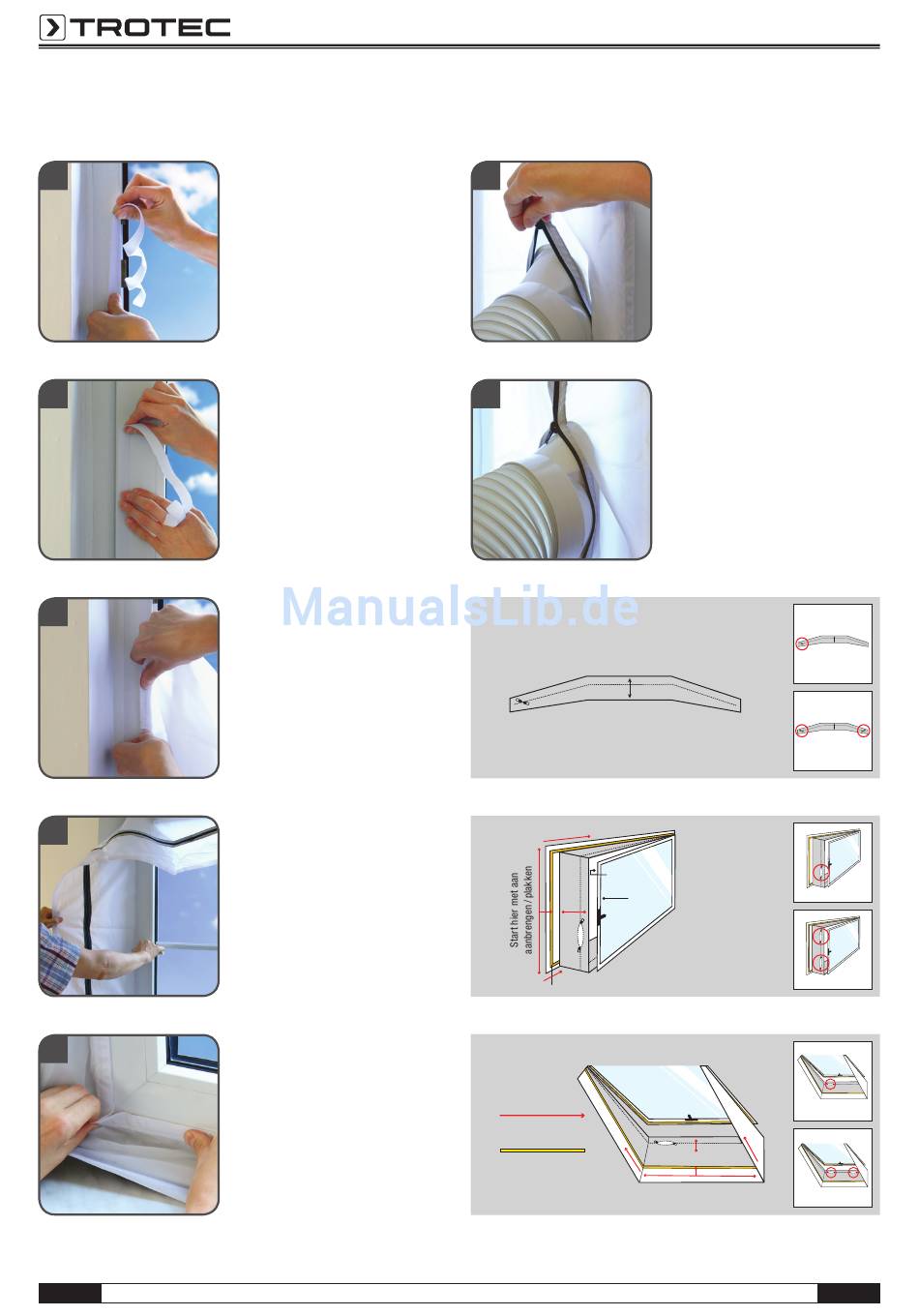 TROTEC

ManualsLib.de

Start hier met aan aanbrengen / plakken