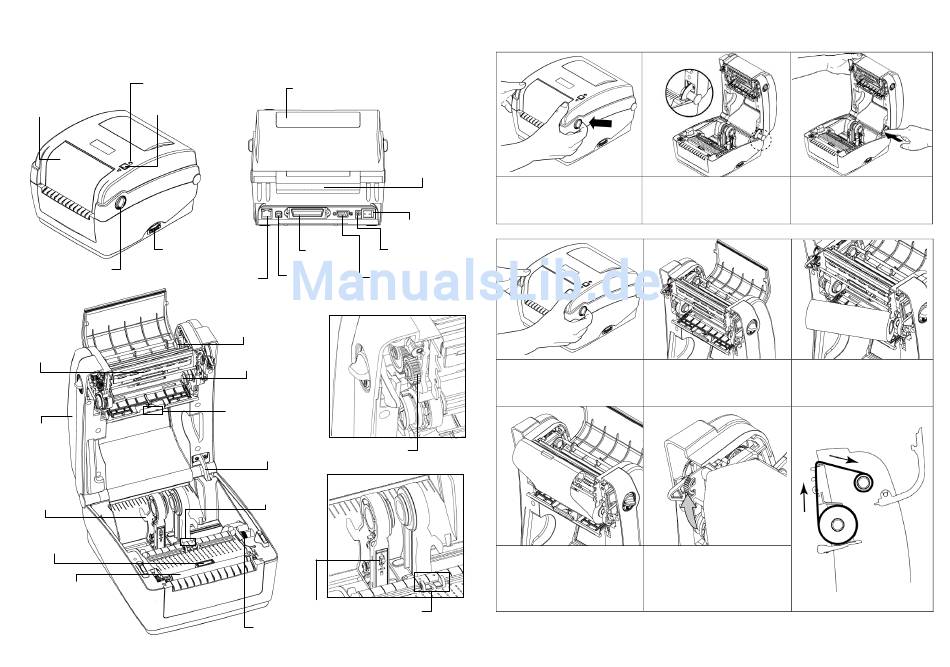 ManualsLib.de