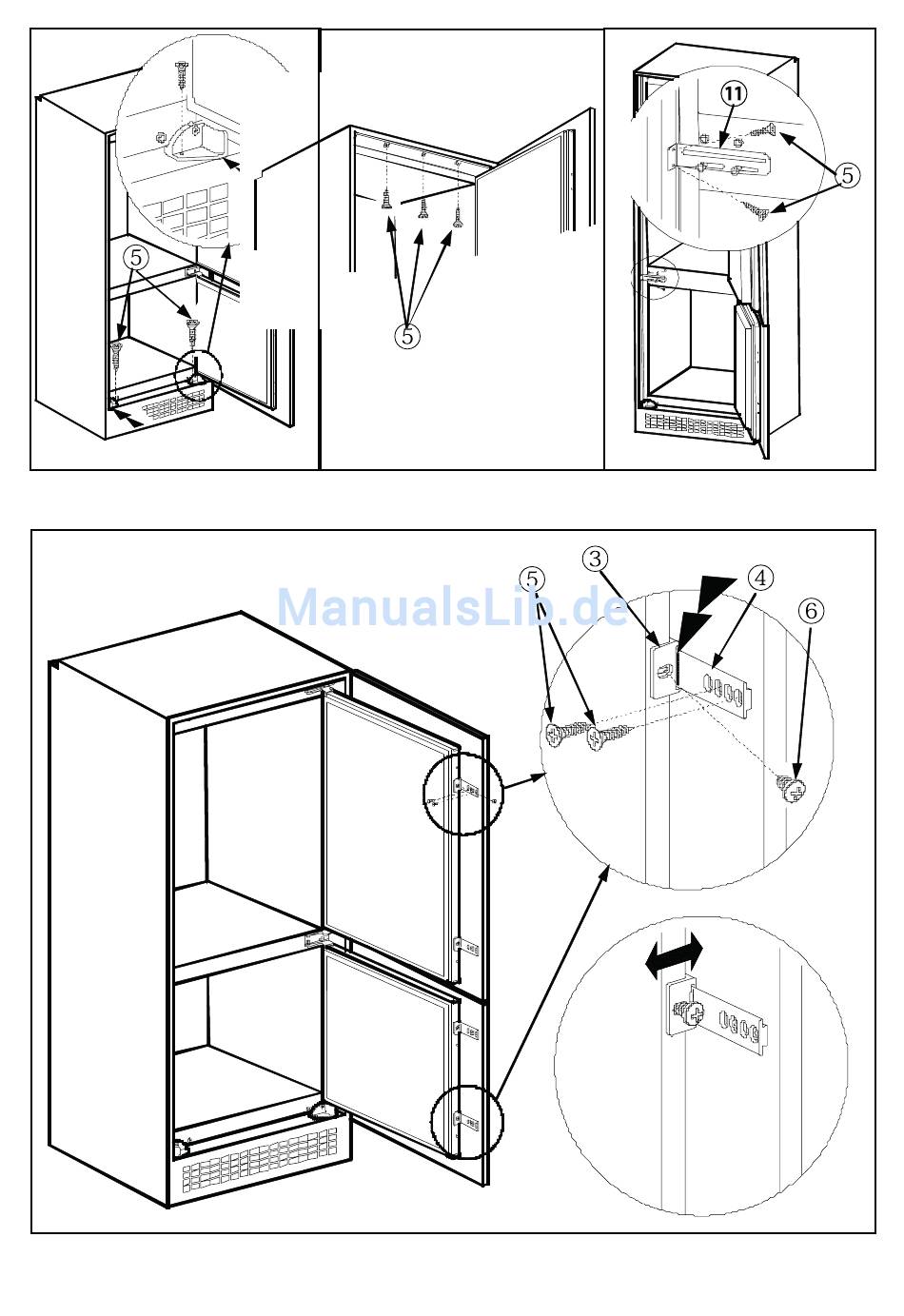 5

5

11

5

ManualsLib.de

5

3

4

6