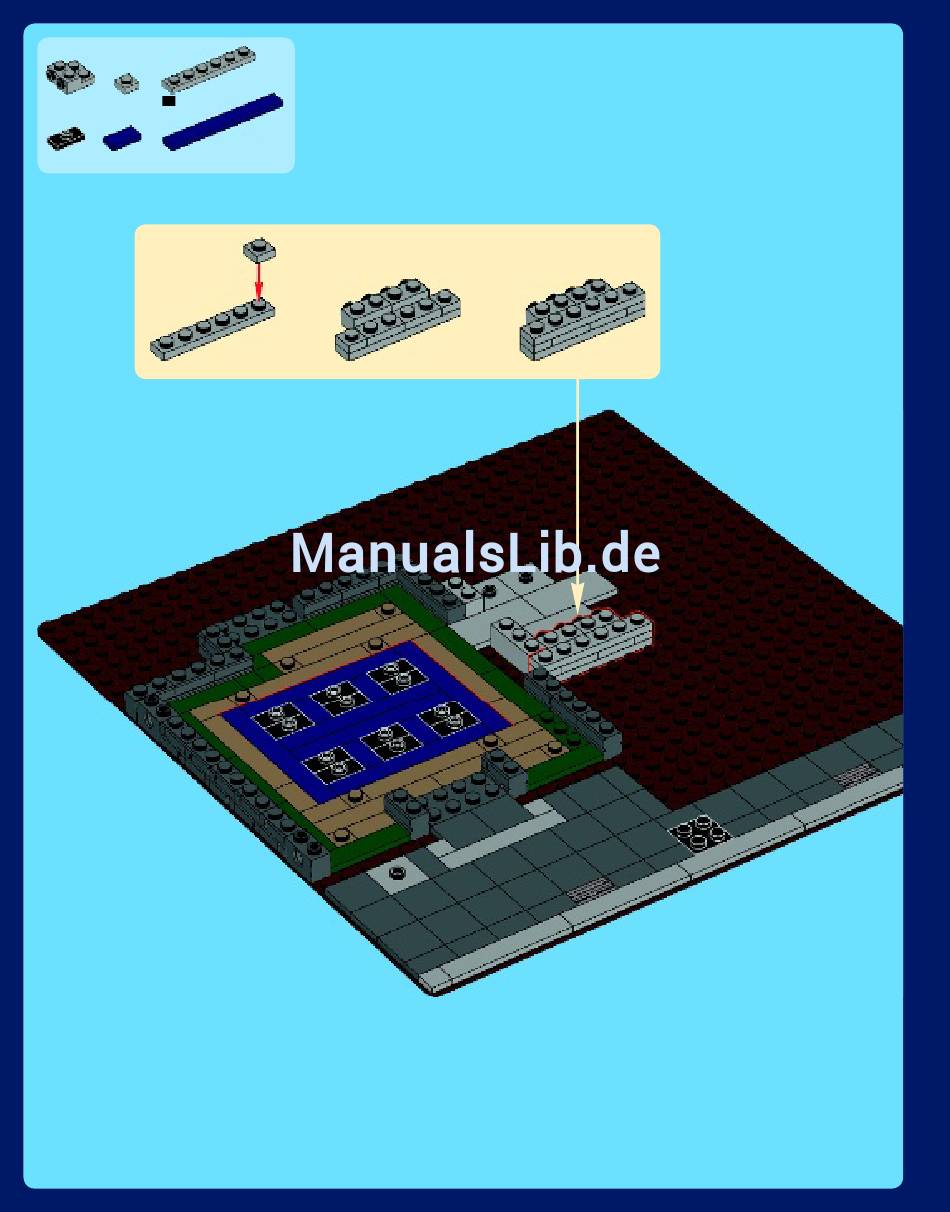 ManualsLib.de