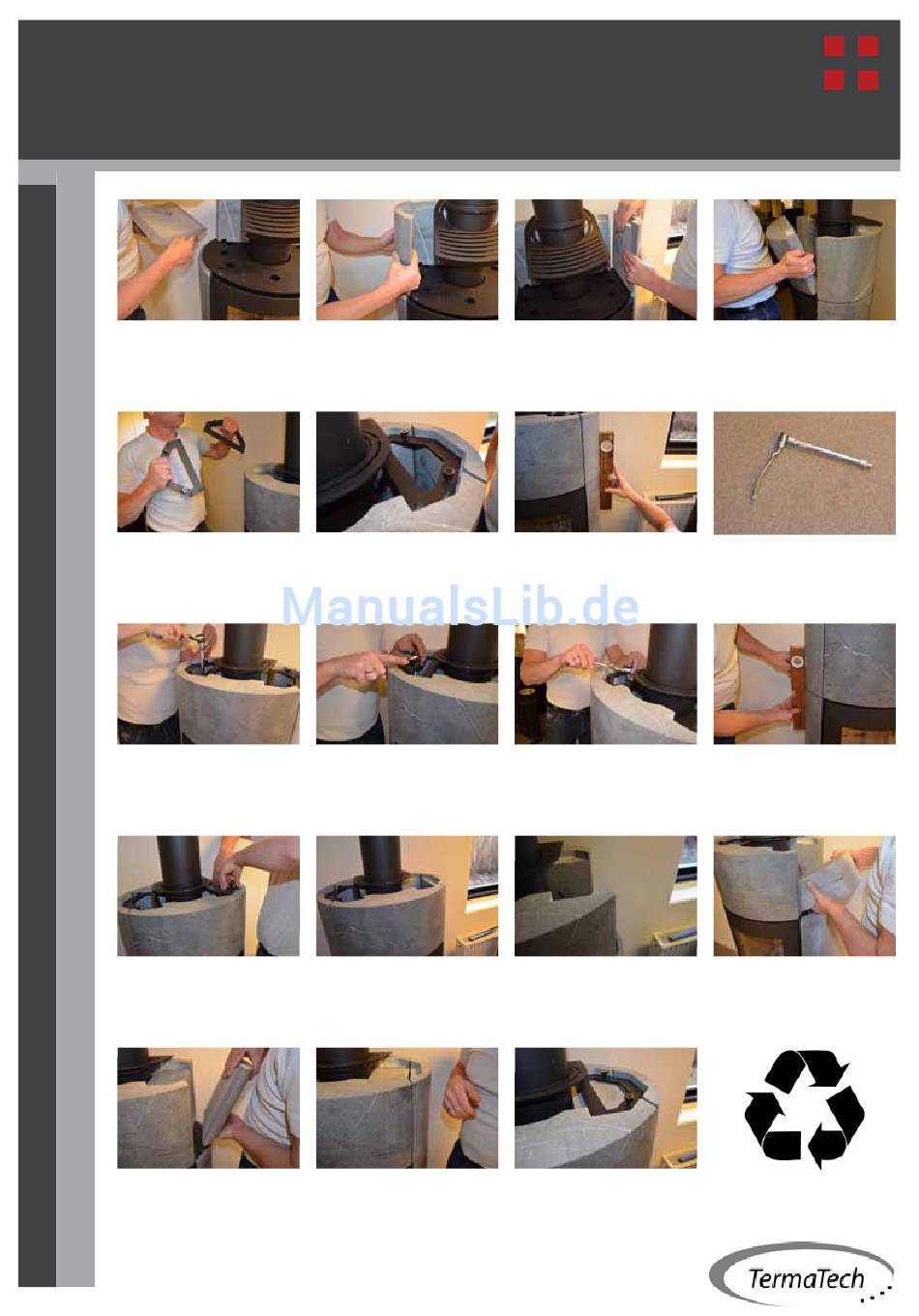 ManualsLib.de

TermaTech