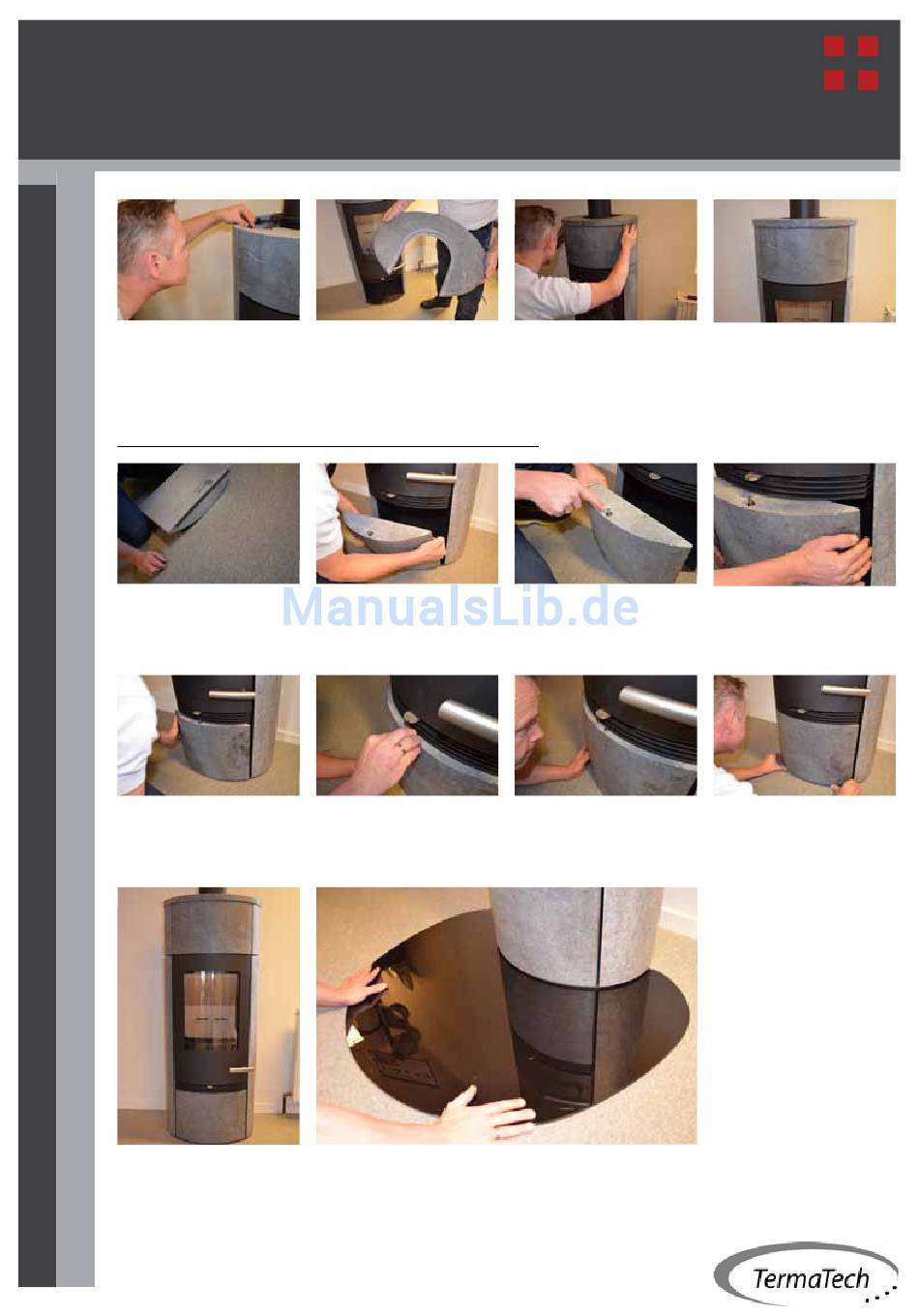 ManualsLib.de

TermaTech