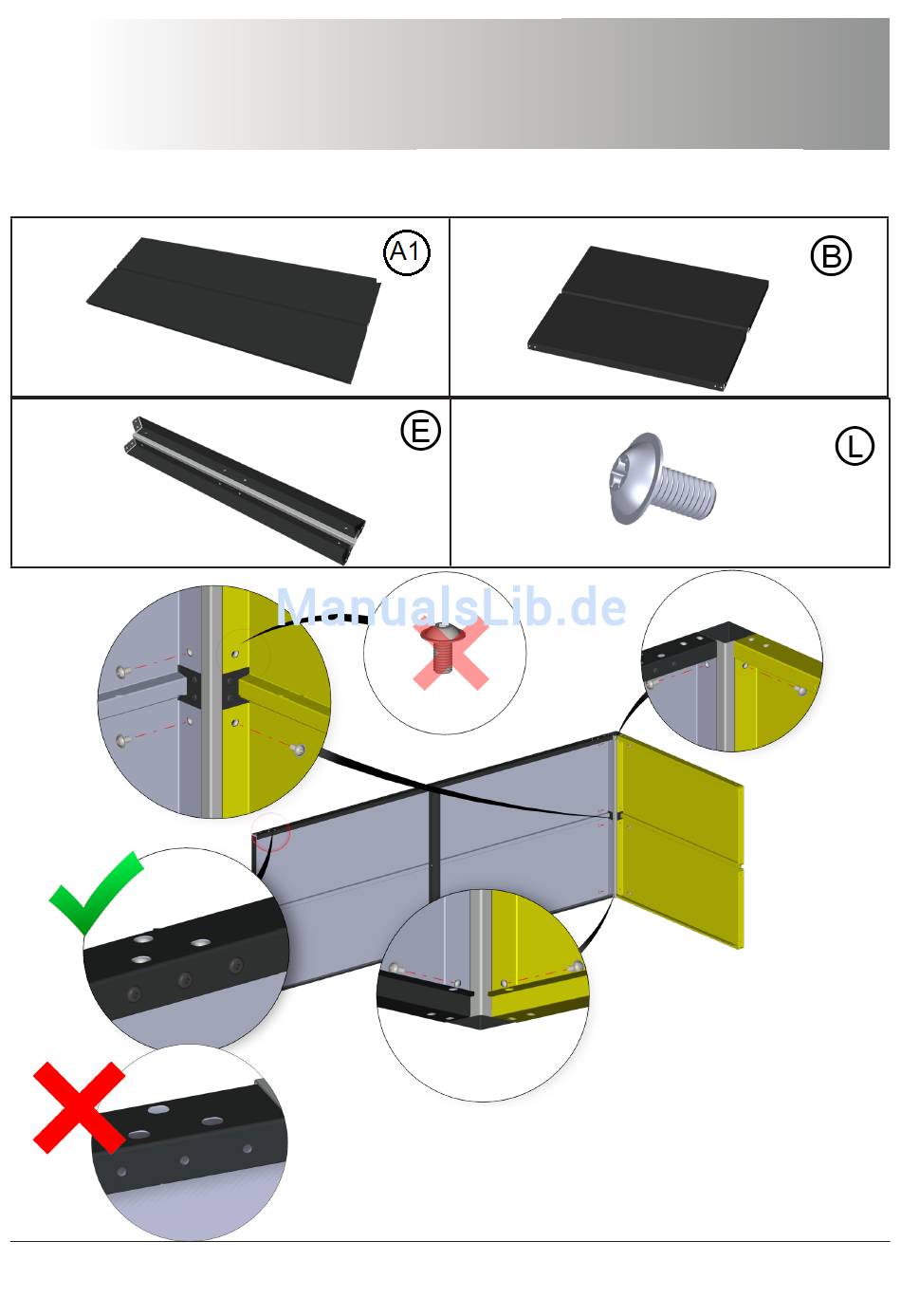 A1

B

E

L

ManualsLib.de