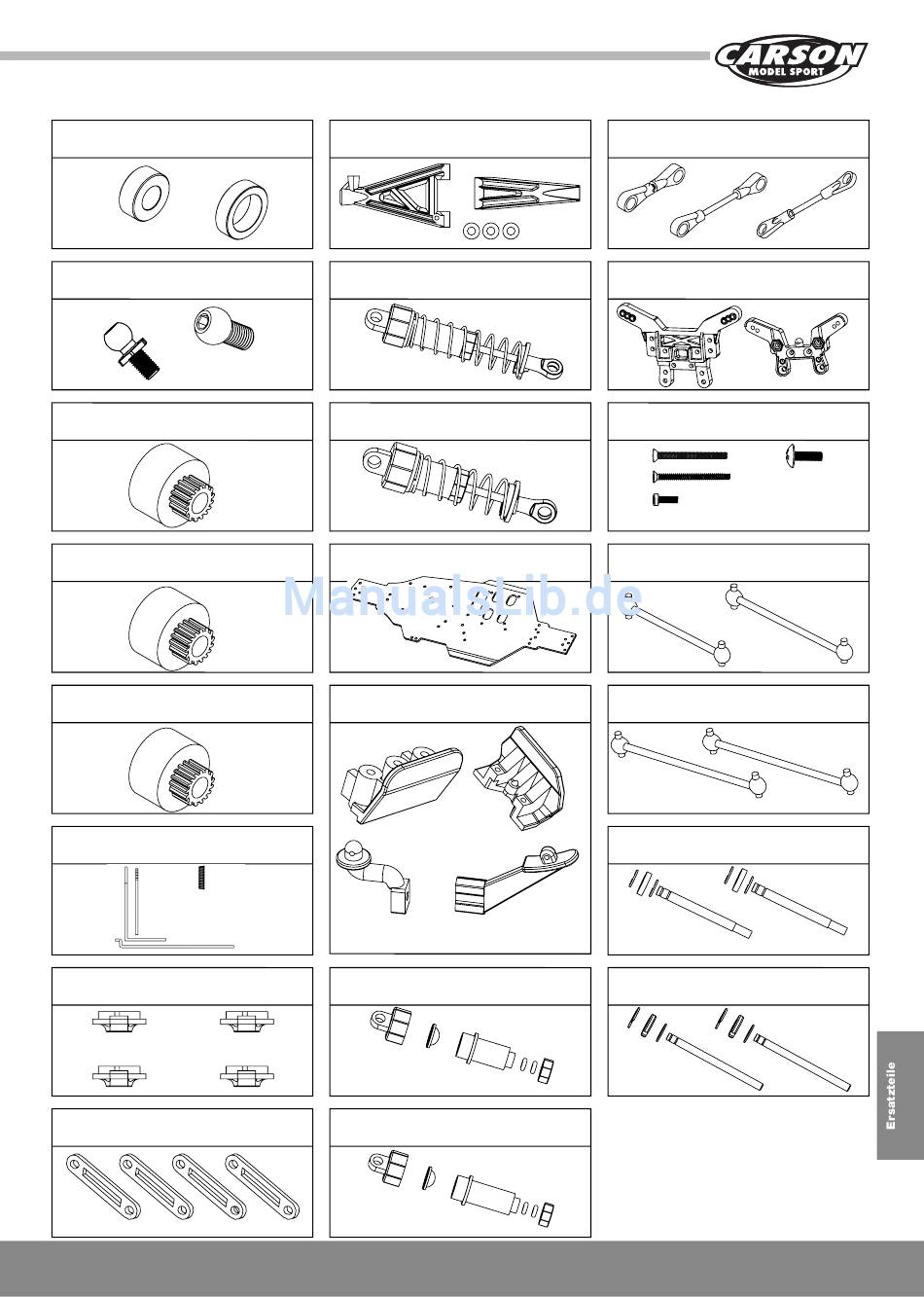 CARSON
MODEL SPORT

ManualsLib.de

Ersatzteile