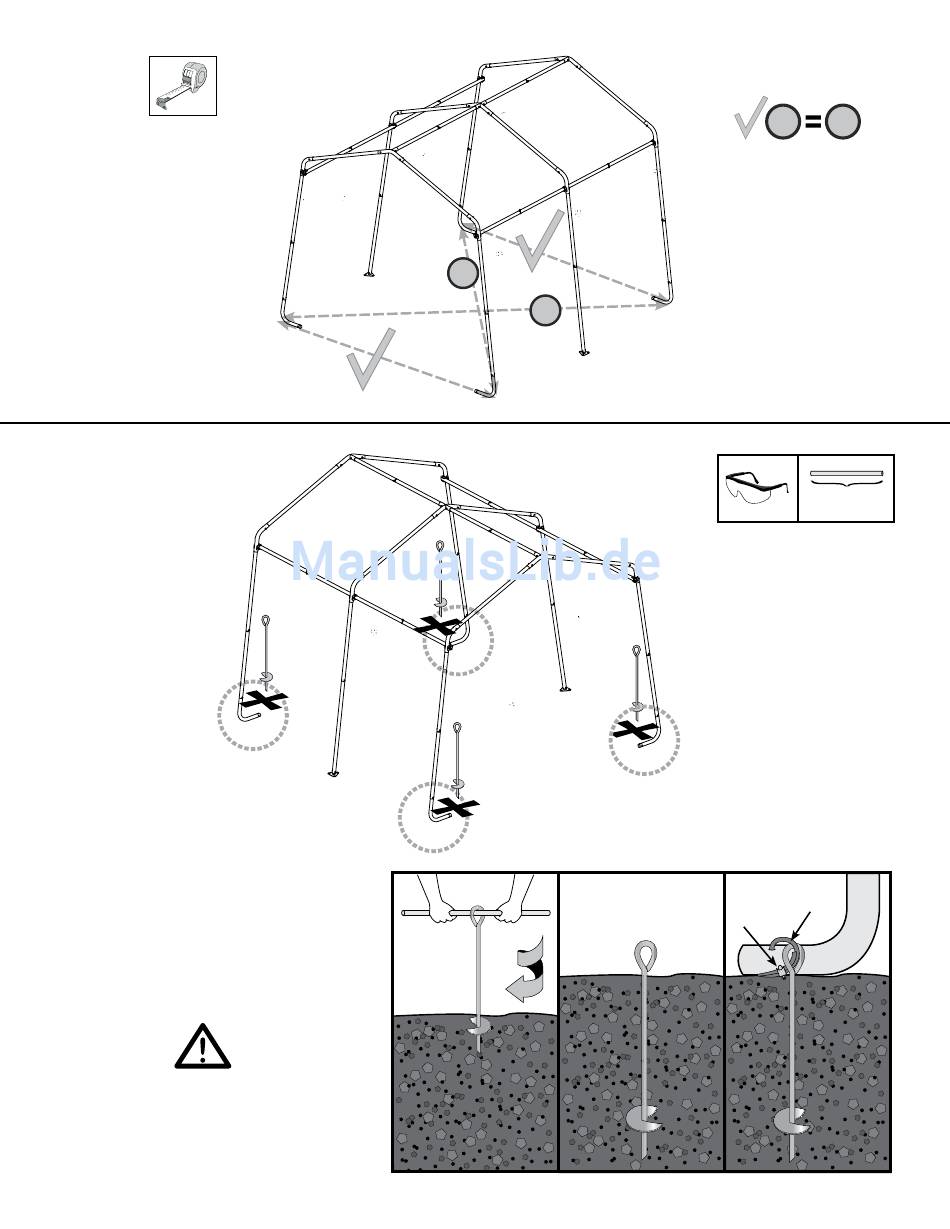 ManualsLib.de