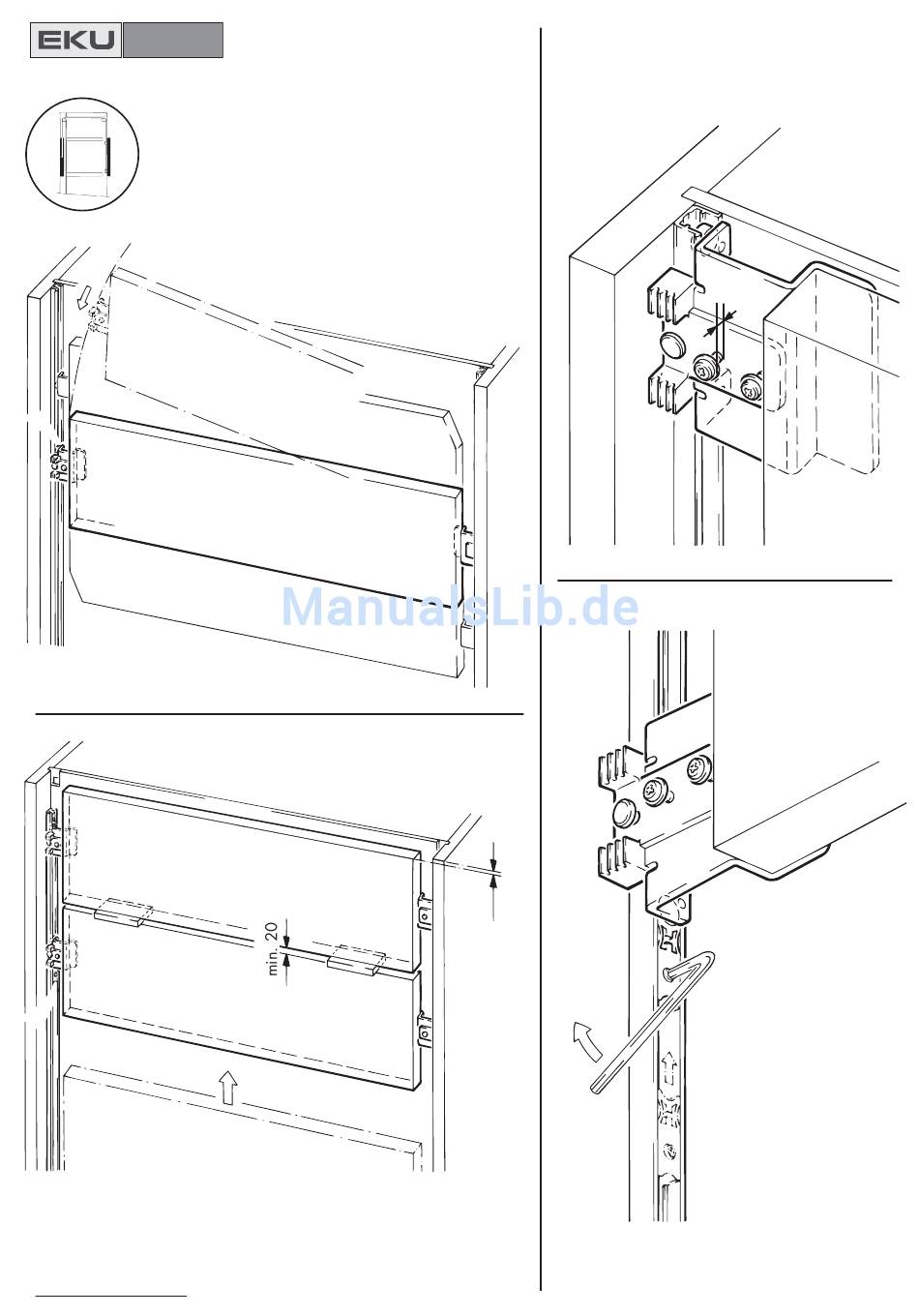 EKU

ManualsLib.de

min. 20