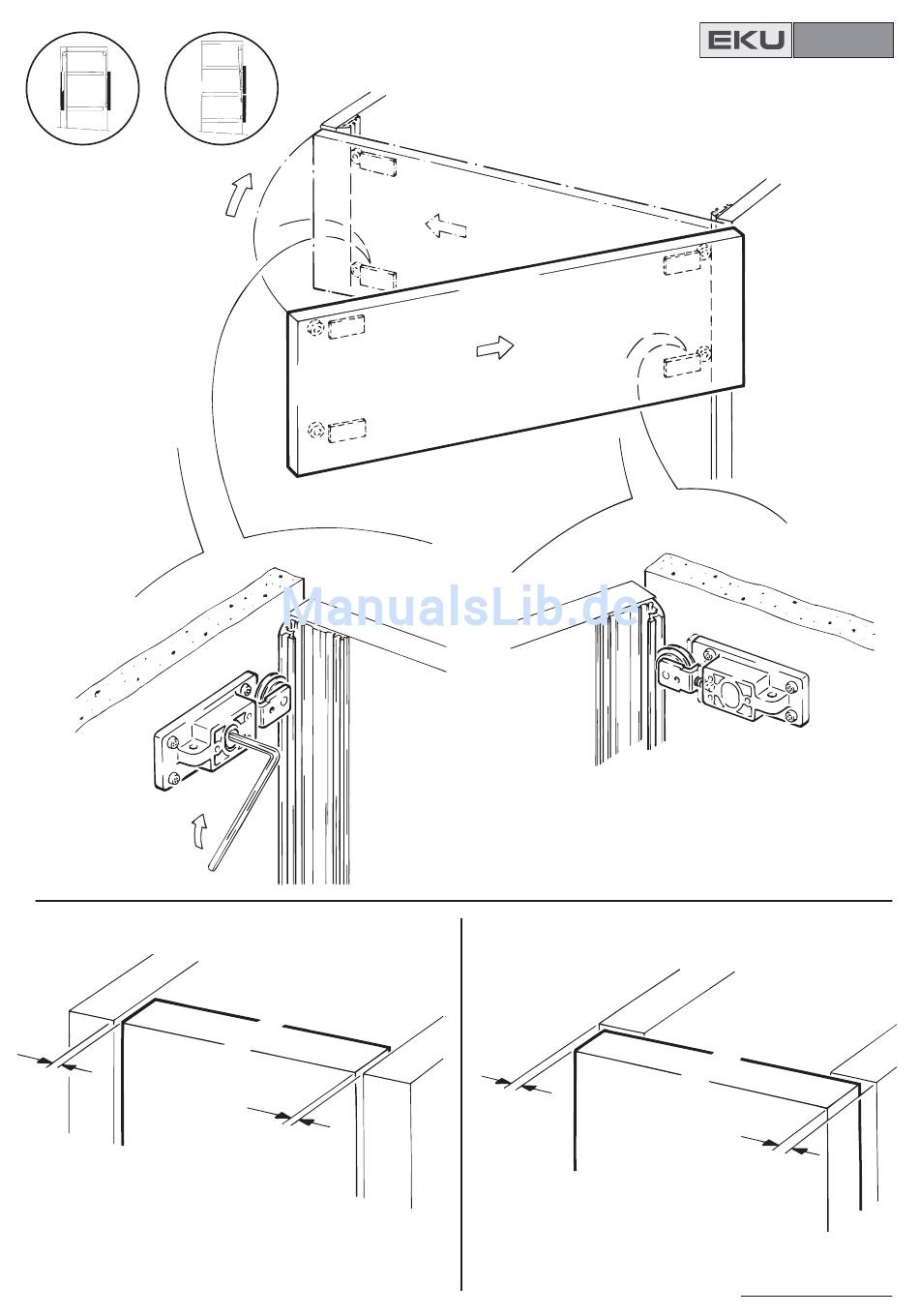 EKU

ManualsLib.de