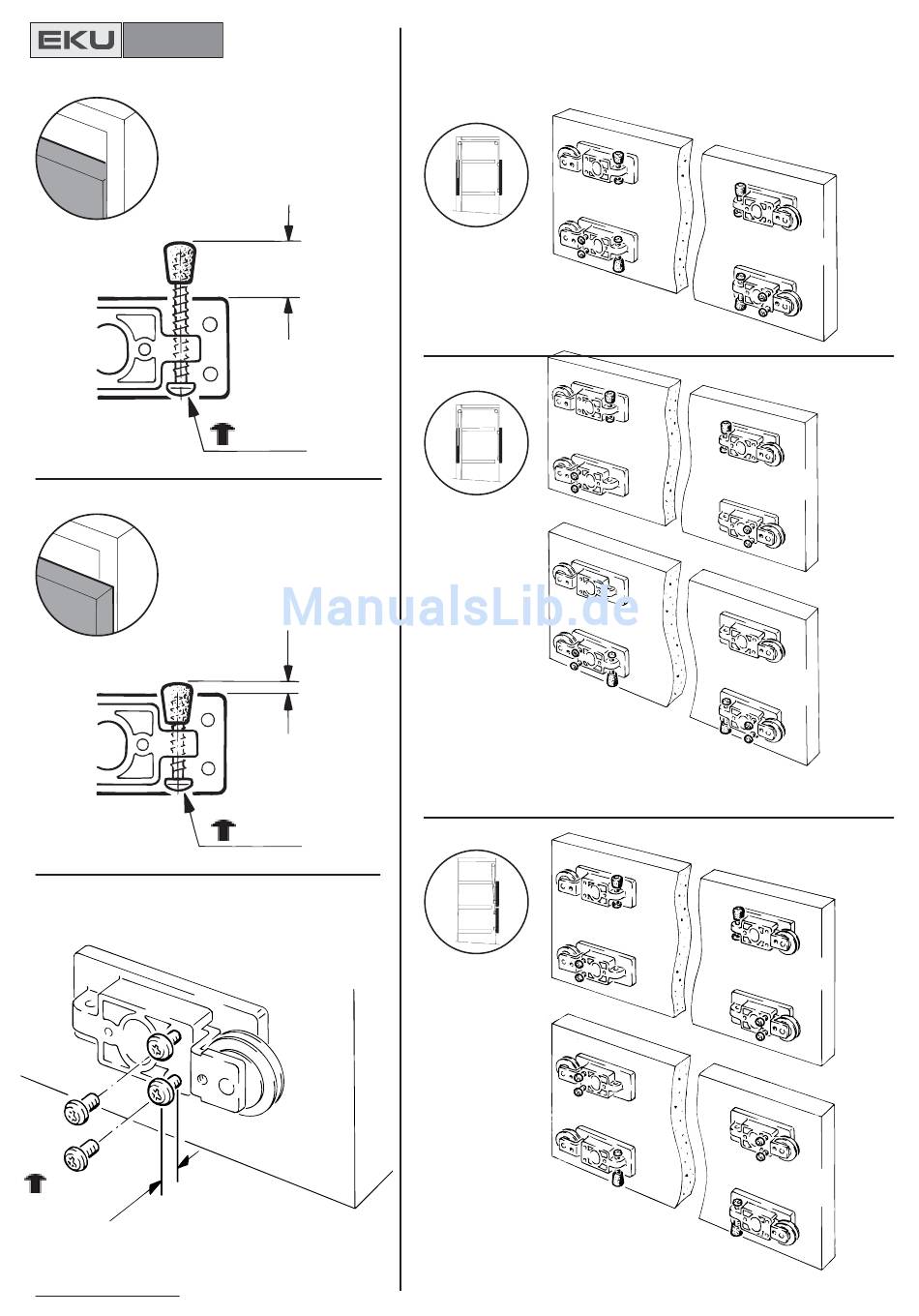 EKU

ManualsLib.de