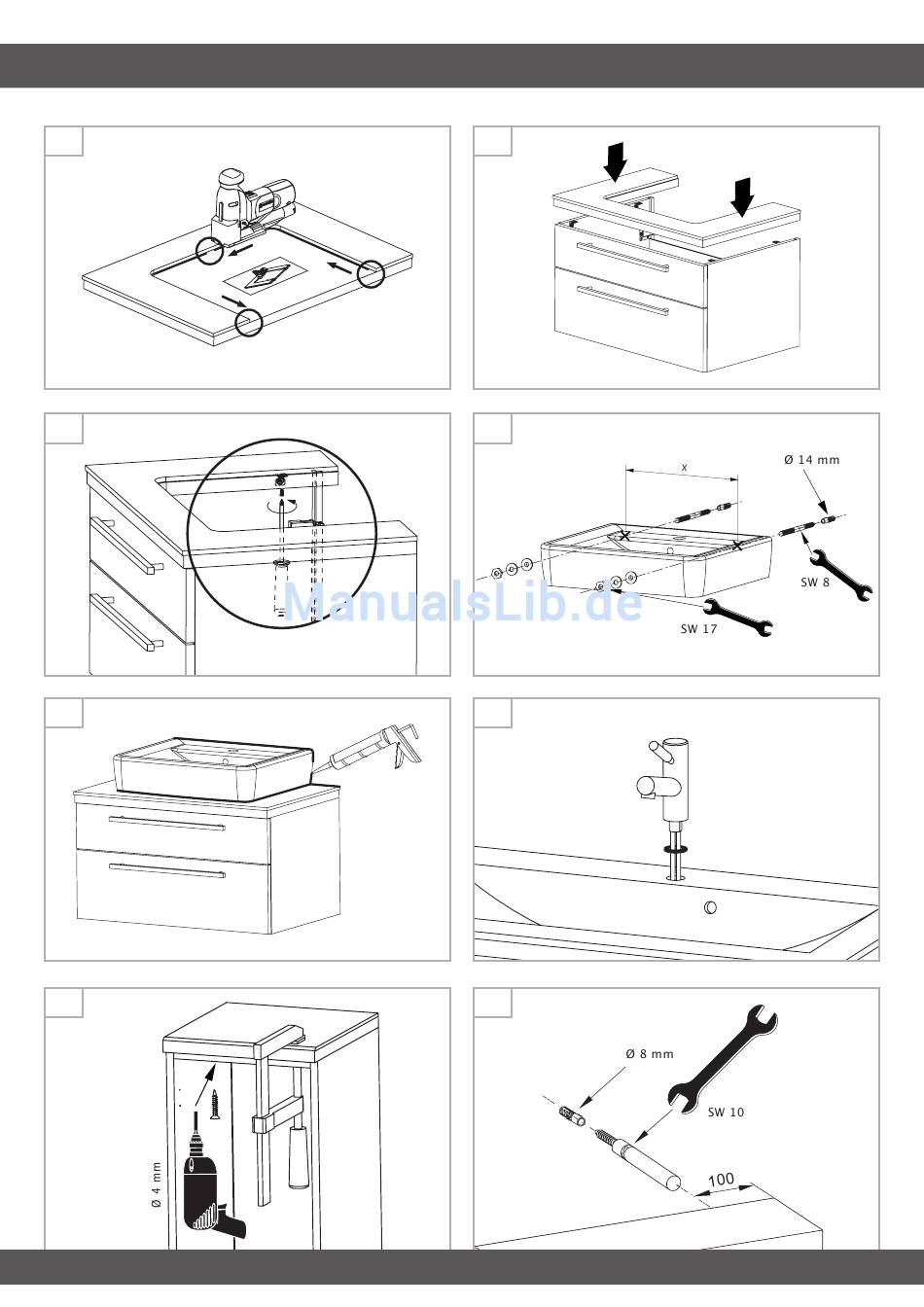 x

Ø 14 mm

SW 8

SW 17

ManualsLib.de

Ø 4 mm

Ø 8 mm

SW 10

100