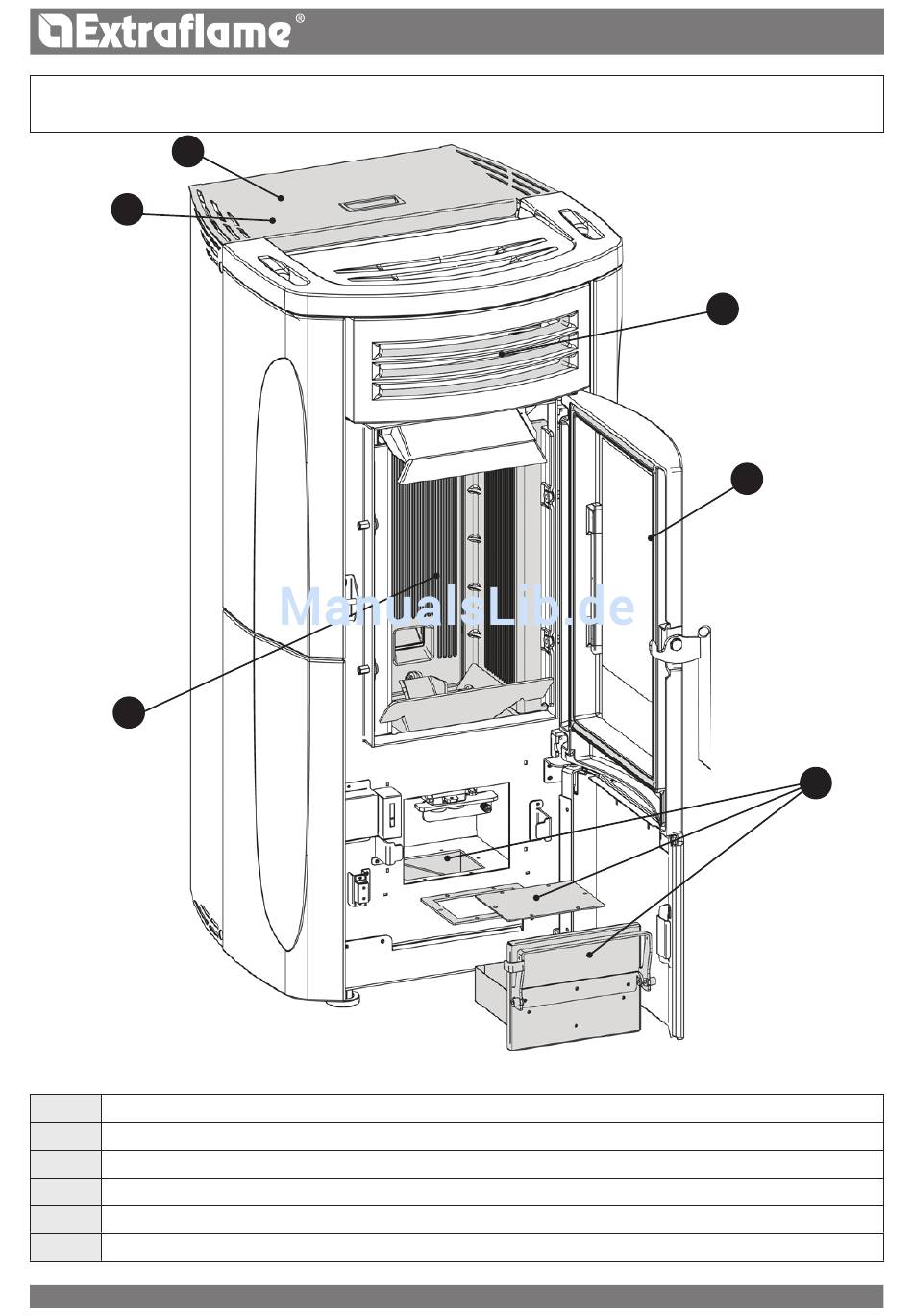 Extraflame®

ManualsLib.de