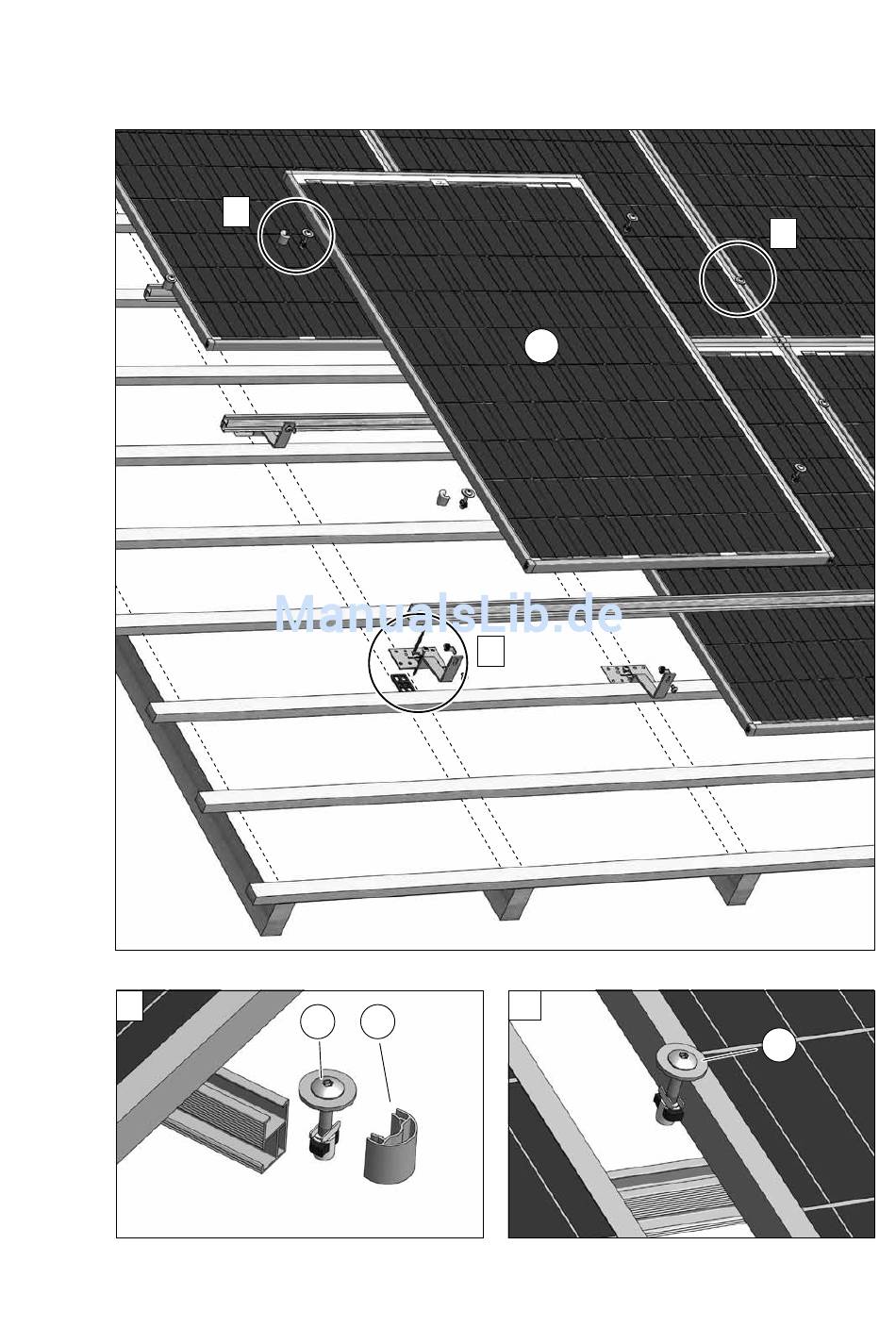 ManualsLib.de