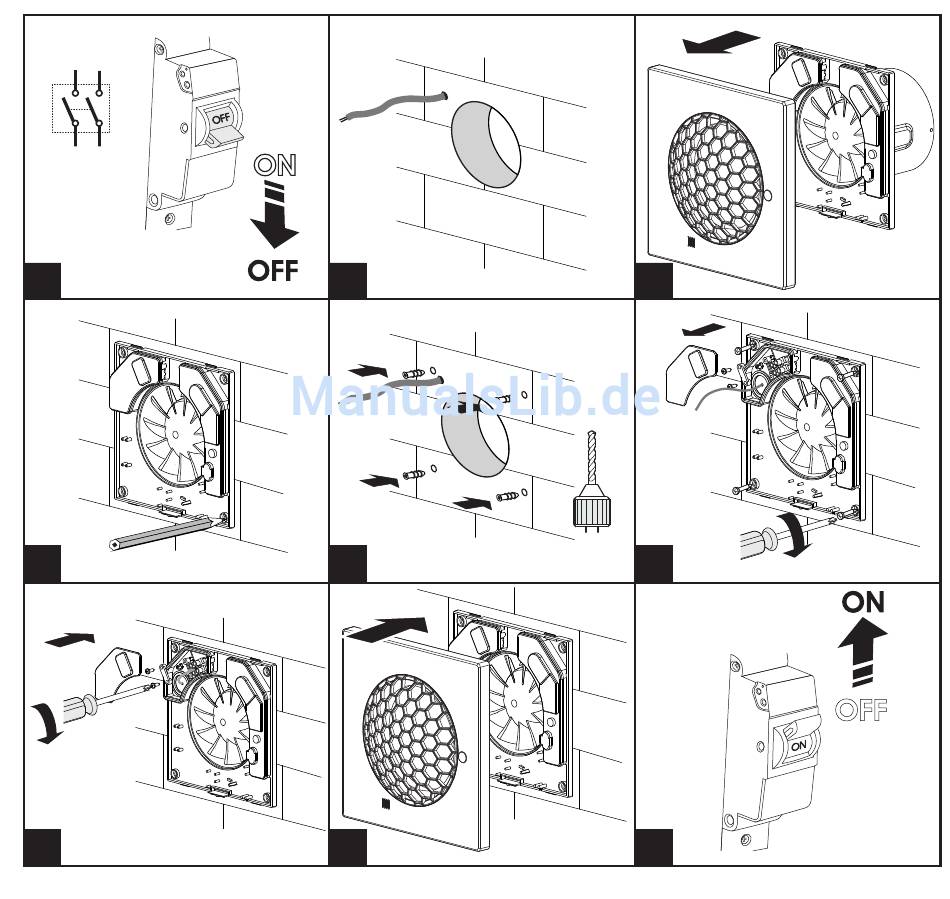 OFF
ON
OFF
ManualsLib.de
ON
OFF
ON