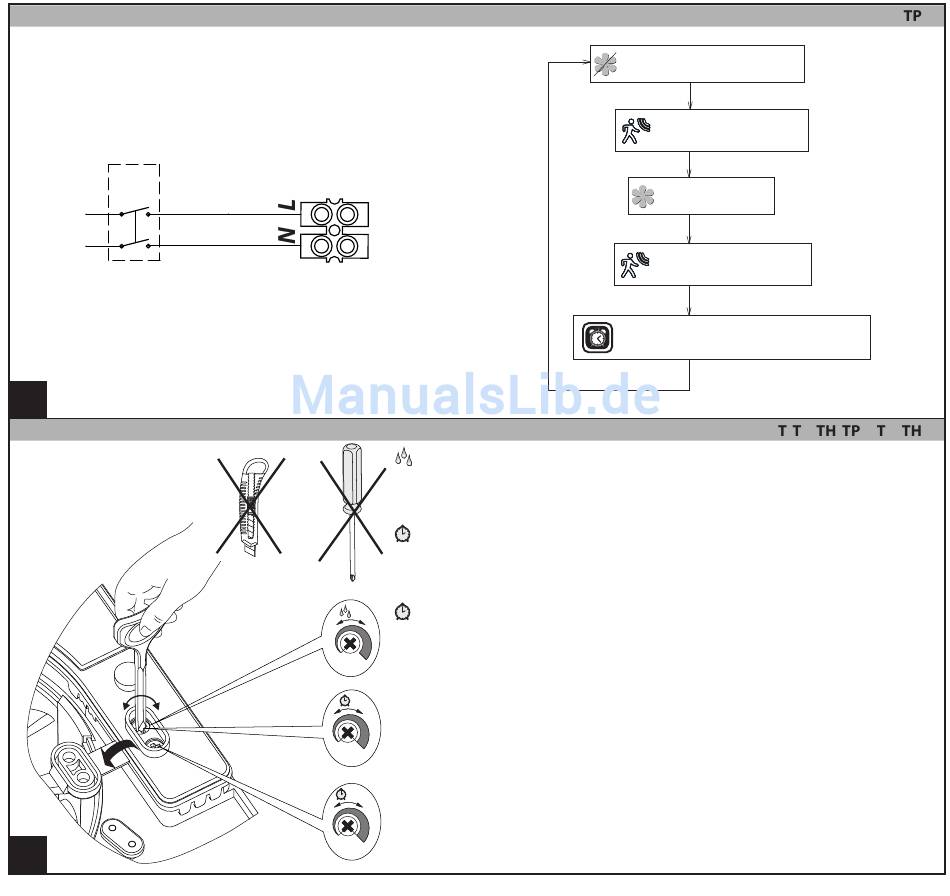 TP

L
N

ManualsLib.de

T T TH TP T TH